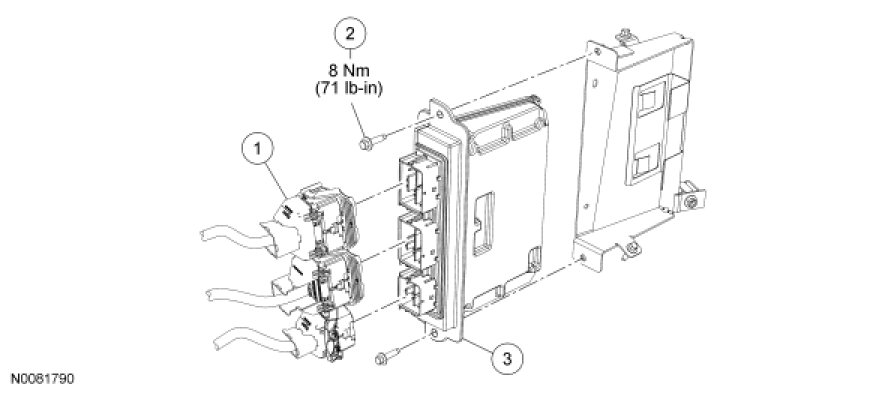 2
8 Nm
(71 lb-in)

1

3

N0081790