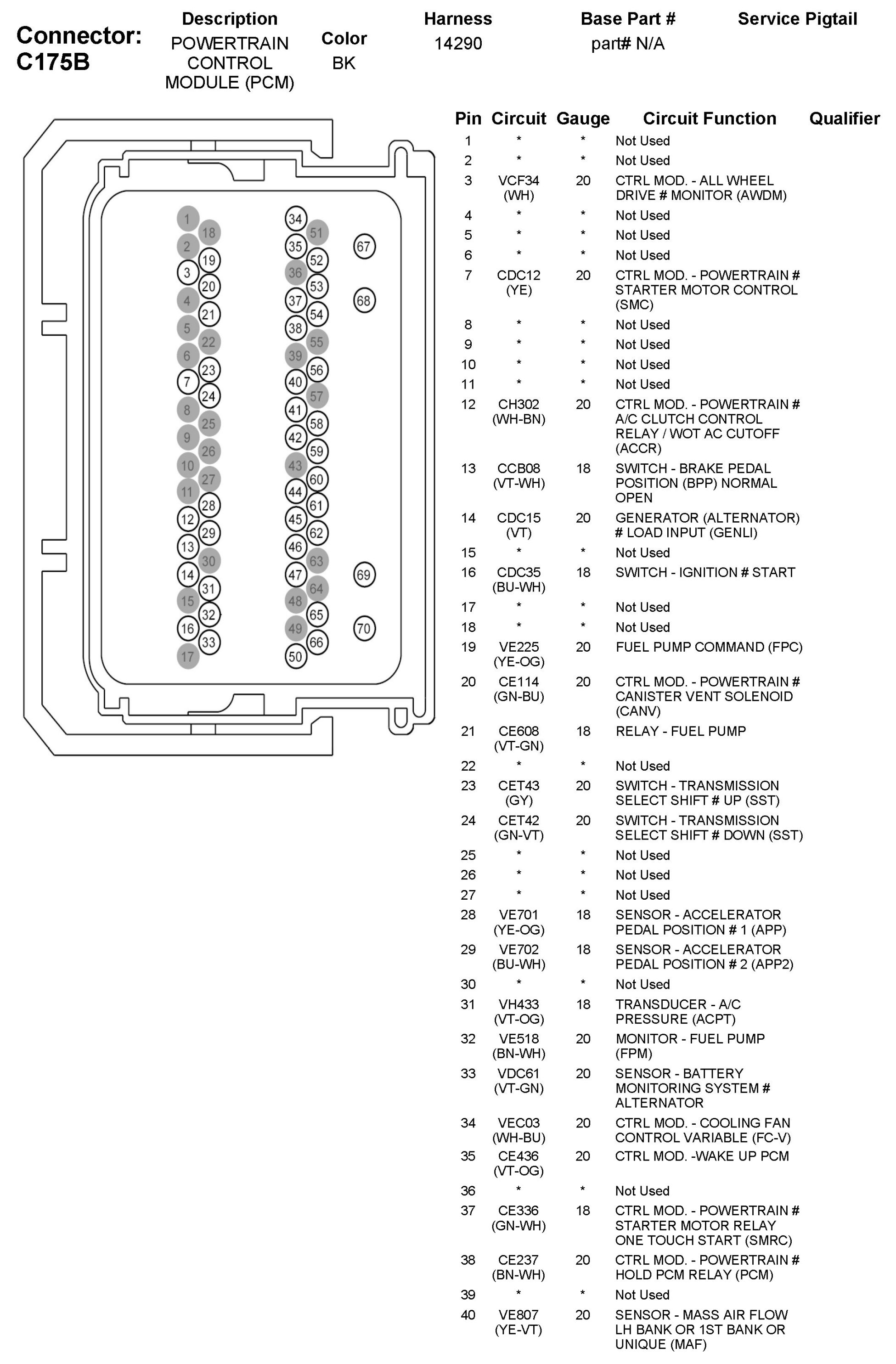 Connector: C175B

| Description | Color | Harness | Base Part # | Service Pigtail |
|---|---|---|---|---|
| POWERTRAIN CONTROL MODULE (PCM) | BK | 14290 | part# N/A | |

1 18 2 19 3 20 4 21 5 22 6 23 7 24 8 25 9 26 10 27 11 28 12 29 13 30 14 31 15 32 16 33 17

34 51 35 52 36 53 37 54 38 55 39 56 40 57 41 58 42 59 43 60 44 61 45 62 46 63 47 64 48 65 49 66 50

67 68 69 70

| Pin | Circuit | Gauge | Circuit Function | Qualifier |
|---|---|---|---|---|
| 1 | * | * | Not Used | |
| 2 | * | * | Not Used | |
| 3 | VCF34 (WH) | 20 | CTRL MOD. - ALL WHEEL DRIVE # MONITOR (AWDM) | |
| 4 | * | * | Not Used | |
| 5 | * | * | Not Used | |
| 6 | * | * | Not Used | |
| 7 | CDC12 (YE) | 20 | CTRL MOD. - POWERTRAIN # STARTER MOTOR CONTROL (SMC) | |
| 8 | * | * | Not Used | |
| 9 | * | * | Not Used | |
| 10 | * | * | Not Used | |
| 11 | * | * | Not Used | |
| 12 | CH302 (WH-BN) | 20 | CTRL MOD. - POWERTRAIN # A/C CLUTCH CONTROL RELAY / WOT AC CUTOFF (ACCR) | |
| 13 | CCB08 (VT-WH) | 18 | SWITCH - BRAKE PEDAL POSITION (BPP) NORMAL OPEN | |
| 14 | CDC15 (VT) | 20 | GENERATOR (ALTERNATOR) # LOAD INPUT (GENLI) | |
| 15 | * | * | Not Used | |
| 16 | CDC35 (BU-WH) | 18 | SWITCH - IGNITION # START | |
| 17 | * | * | Not Used | |
| 18 | * | * | Not Used | |
| 19 | VE225 (YE-OG) | 20 | FUEL PUMP COMMAND (FPC) | |
| 20 | CE114 (GN-BU) | 20 | CTRL MOD. - POWERTRAIN # CANISTER VENT SOLENOID (CANV) | |
| 21 | CE608 (VT-GN) | 18 | RELAY - FUEL PUMP | |
| 22 | * | * | Not Used | |
| 23 | CET43 (GY) | 20 | SWITCH - TRANSMISSION SELECT SHIFT # UP (SST) | |
| 24 | CET42 (GN-VT) | 20 | SWITCH - TRANSMISSION SELECT SHIFT # DOWN (SST) | |
| 25 | * | * | Not Used | |
| 26 | * | * | Not Used | |
| 27 | * | * | Not Used | |
| 28 | VE701 (YE-OG) | 18 | SENSOR - ACCELERATOR PEDAL POSITION # 1 (APP) | |
| 29 | VE702 (BU-WH) | 18 | SENSOR - ACCELERATOR PEDAL POSITION # 2 (APP2) | |
| 30 | * | * | Not Used | |
| 31 | VH433 (VT-OG) | 18 | TRANSDUCER - A/C PRESSURE (ACPT) | |
| 32 | VE518 (BN-WH) | 20 | MONITOR - FUEL PUMP (FPM) | |
| 33 | VDC61 (VT-GN) | 20 | SENSOR - BATTERY MONITORING SYSTEM # ALTERNATOR | |
| 34 | VEC03 (WH-BU) | 20 | CTRL MOD. - COOLING FAN CONTROL VARIABLE (FC-V) | |
| 35 | CE436 (VT-OG) | 20 | CTRL MOD. -WAKE UP PCM | |
| 36 | * | * | Not Used | |
| 37 | CE336 (GN-WH) | 18 | CTRL MOD. - POWERTRAIN # STARTER MOTOR RELAY ONE TOUCH START (SMRC) | |
| 38 | CE237 (BN-WH) | 20 | CTRL MOD. - POWERTRAIN # HOLD PCM RELAY (PCM) | |
| 39 | * | * | Not Used | |
| 40 | VE807 (YE-VT) | 20 | SENSOR - MASS AIR FLOW LH BANK OR 1ST BANK OR UNIQUE (MAF) | |