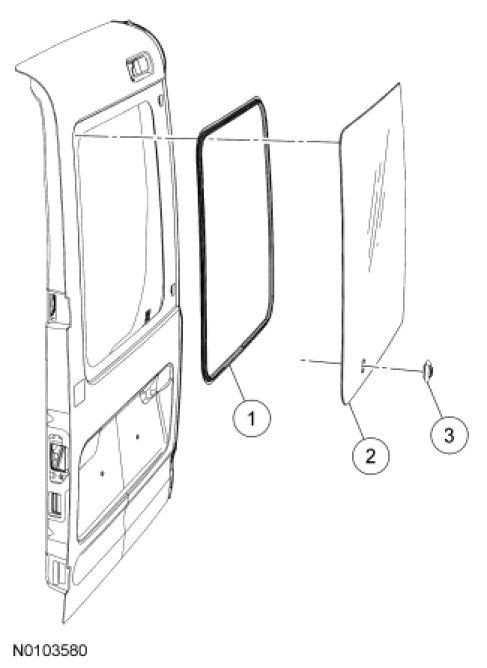 1

2

3

N0103580