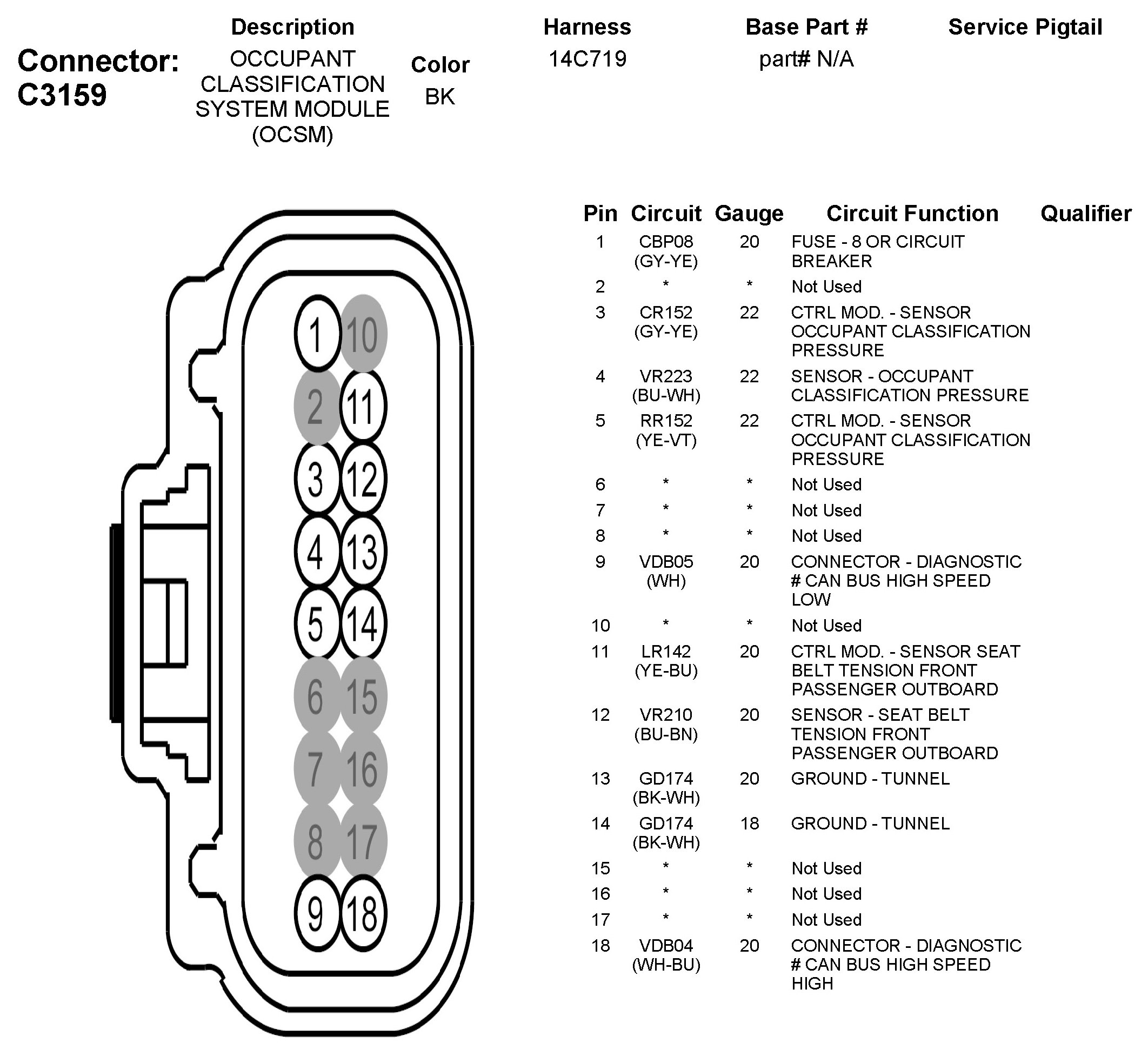 Connector: C3159

| Description | Color | Harness | Base Part # | Service Pigtail |
|---|---|---|---|---|
| OCCUPANT CLASSIFICATION SYSTEM MODULE (OCSM) | BK | 14C719 | part# N/A | |

1 10 2 11 3 12 4 13 5 14 6 15 7 16 8 17 9 18

| Pin | Circuit | Gauge | Circuit Function | Qualifier |
|---|---|---|---|---|
| 1 | CBP08 (GY-YE) | 20 | FUSE - 8 OR CIRCUIT BREAKER | |
| 2 | * | * | Not Used | |
| 3 | CR152 (GY-YE) | 22 | CTRL MOD. - SENSOR OCCUPANT CLASSIFICATION PRESSURE | |
| 4 | VR223 (BU-WH) | 22 | SENSOR - OCCUPANT CLASSIFICATION PRESSURE | |
| 5 | RR152 (YE-VT) | 22 | CTRL MOD. - SENSOR OCCUPANT CLASSIFICATION PRESSURE | |
| 6 | * | * | Not Used | |
| 7 | * | * | Not Used | |
| 8 | * | * | Not Used | |
| 9 | VDB05 (WH) | 20 | CONNECTOR - DIAGNOSTIC # CAN BUS HIGH SPEED LOW | |
| 10 | * | * | Not Used | |
| 11 | LR142 (YE-BU) | 20 | CTRL MOD. - SENSOR SEAT BELT TENSION FRONT PASSENGER OUTBOARD | |
| 12 | VR210 (BU-BN) | 20 | SENSOR - SEAT BELT TENSION FRONT PASSENGER OUTBOARD | |
| 13 | GD174 (BK-WH) | 20 | GROUND - TUNNEL | |
| 14 | GD174 (BK-WH) | 18 | GROUND - TUNNEL | |
| 15 | * | * | Not Used | |
| 16 | * | * | Not Used | |
| 17 | * | * | Not Used | |
| 18 | VDB04 (WH-BU) | 20 | CONNECTOR - DIAGNOSTIC # CAN BUS HIGH SPEED HIGH | |