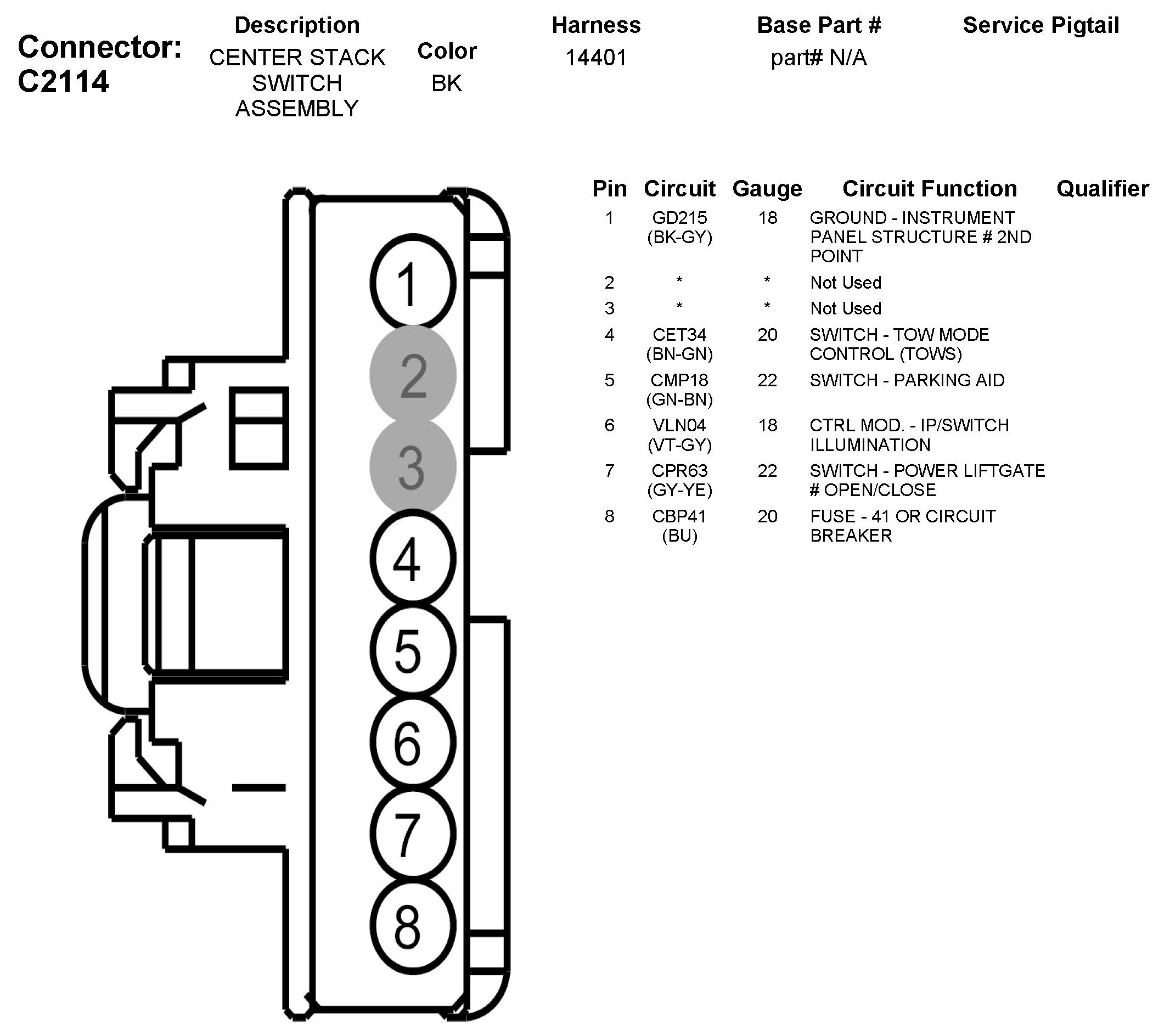 Connector: C2114

| Description | Color | Harness | Base Part # | Service Pigtail |
|---|---|---|---|---|
| CENTER STACK SWITCH ASSEMBLY | BK | 14401 | part# N/A | |

1
2
3
4
5
6
7
8

| Pin | Circuit | Gauge | Circuit Function | Qualifier |
|---|---|---|---|---|
| 1 | GD215 (BK-GY) | 18 | GROUND - INSTRUMENT PANEL STRUCTURE # 2ND POINT | |
| 2 | * | * | Not Used | |
| 3 | * | * | Not Used | |
| 4 | CET34 (BN-GN) | 20 | SWITCH - TOW MODE CONTROL (TOWS) | |
| 5 | CMP18 (GN-BN) | 22 | SWITCH - PARKING AID | |
| 6 | VLN04 (VT-GY) | 18 | CTRL MOD. - IP/SWITCH ILLUMINATION | |
| 7 | CPR63 (GY-YE) | 22 | SWITCH - POWER LIFTGATE # OPEN/CLOSE | |
| 8 | CBP41 (BU) | 20 | FUSE - 41 OR CIRCUIT BREAKER | |