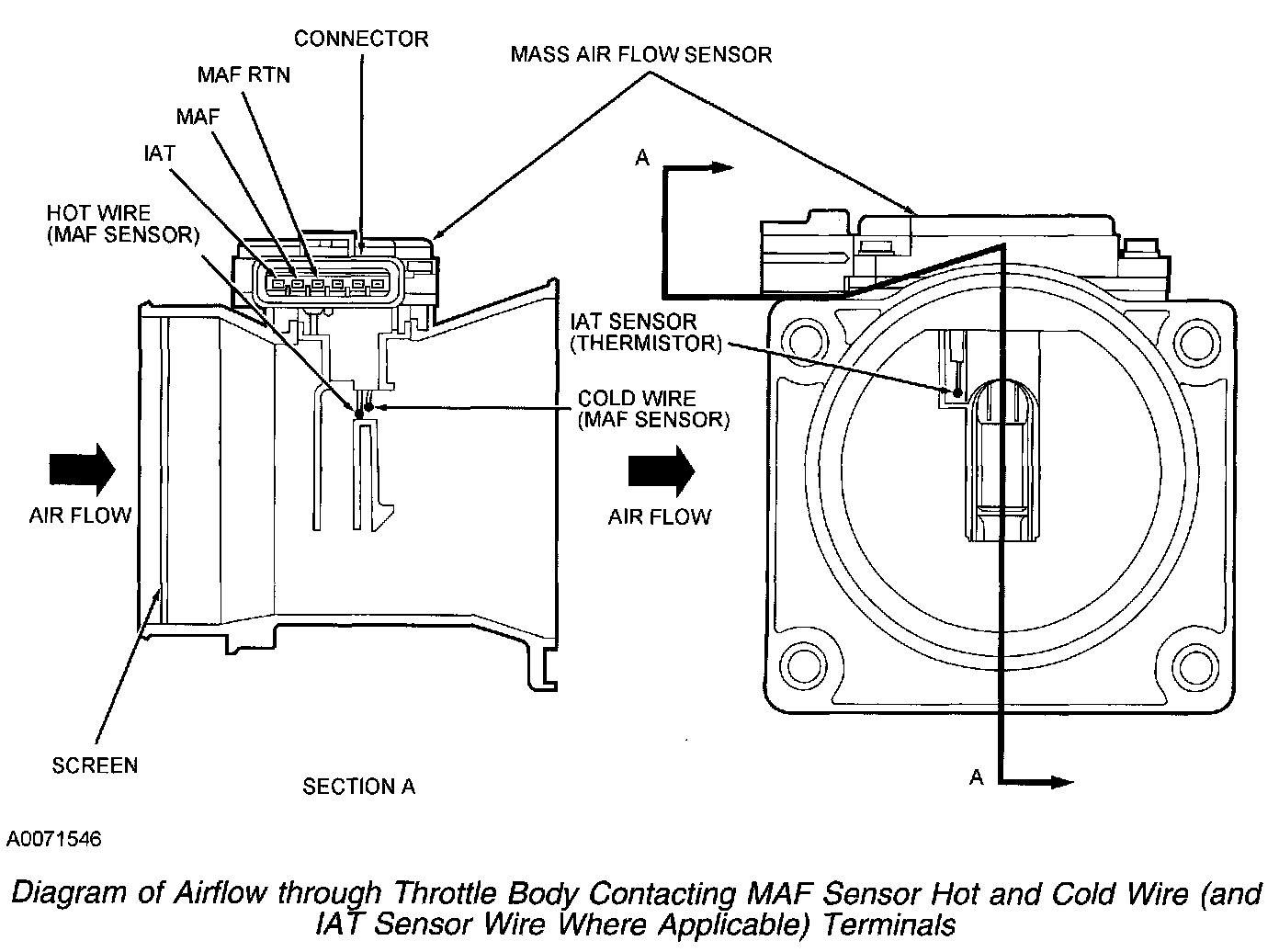 CONNECTOR
MASS AIR FLOW SENSOR
MAF RTN
MAF
IAT
HOT WIRE
(MAF SENSOR)
A
IAT SENSOR
(THERMISTOR)
COLD WIRE
(MAF SENSOR)
AIR FLOW
AIR FLOW
SCREEN
SECTION A
A
A0071546

Diagram of Airflow through Throttle Body Contacting MAF Sensor Hot and Cold Wire (and IAT Sensor Wire Where Applicable) Terminals