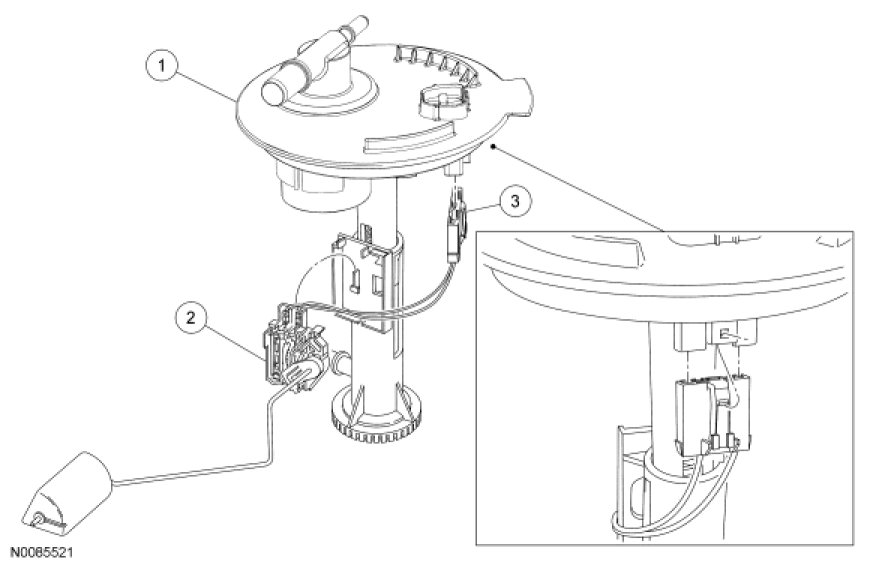 1
3
2
N0085521