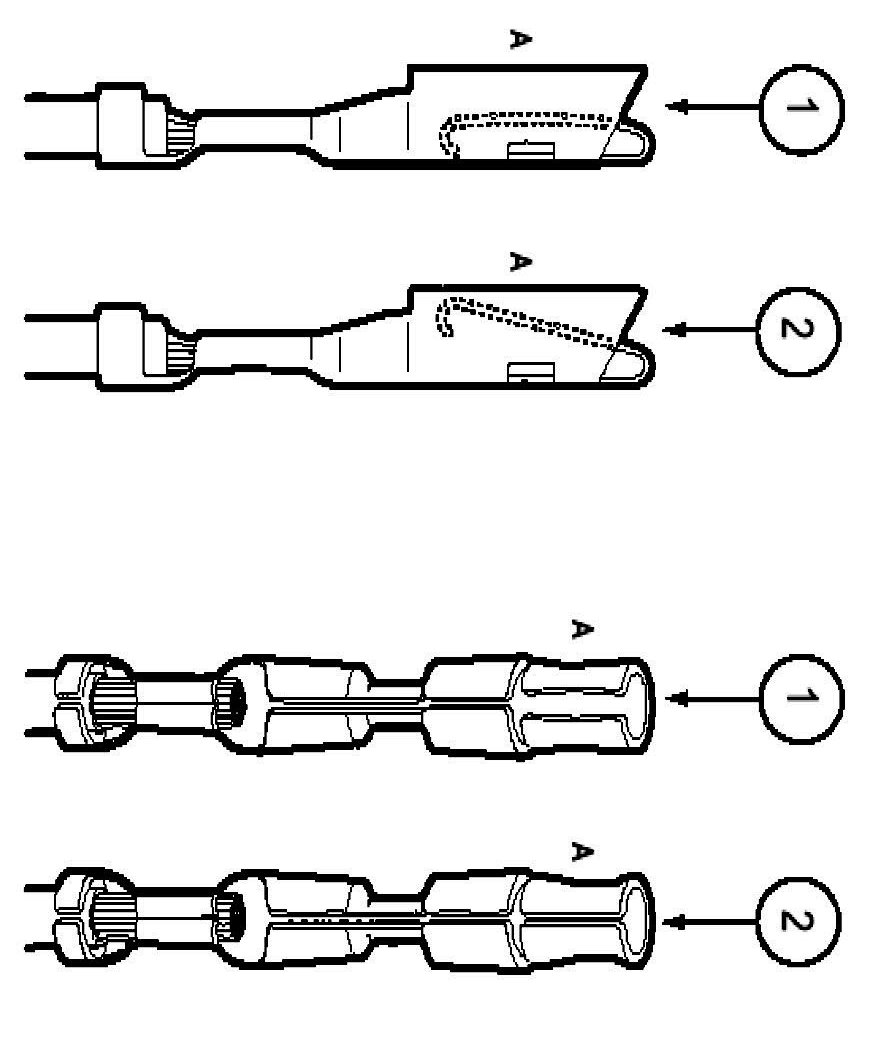 A
1
A
2
A
1
A
2