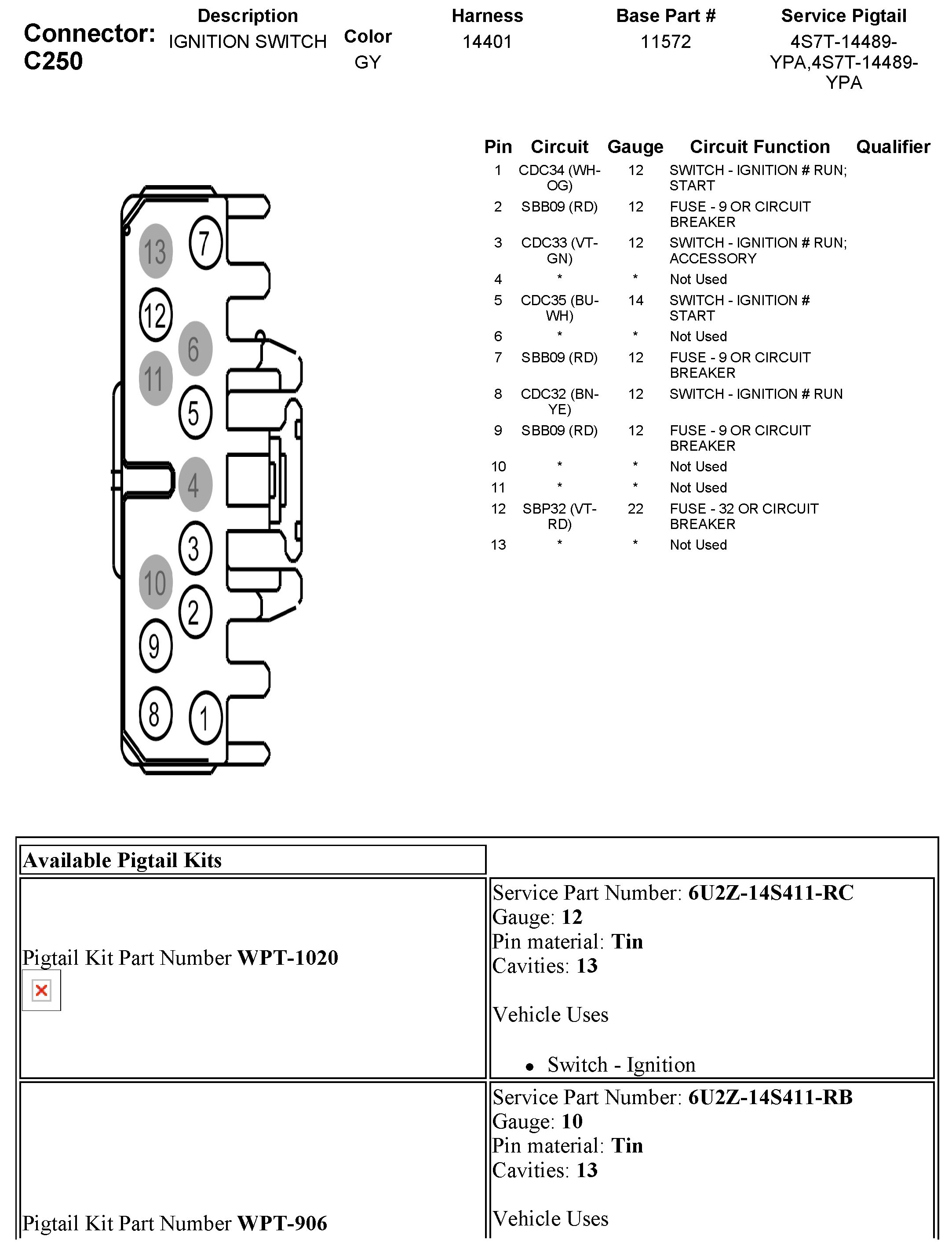 Connector: C250

| Description | Color | Harness | Base Part # | Service Pigtail |
|---|---|---|---|---|
| IGNITION SWITCH | GY | 14401 | 11572 | 4S7T-14489-YPA,4S7T-14489-YPA |

13 7 12 6 11 5 4 3 10 2 9 8 1

| Pin | Circuit | Gauge | Circuit Function | Qualifier |
|---|---|---|---|---|
| 1 | CDC34 (WH-OG) | 12 | SWITCH - IGNITION # RUN; START | |
| 2 | SBB09 (RD) | 12 | FUSE - 9 OR CIRCUIT BREAKER | |
| 3 | CDC33 (VT-GN) | 12 | SWITCH - IGNITION # RUN; ACCESSORY | |
| 4 | * | * | Not Used | |
| 5 | CDC35 (BU-WH) | 14 | SWITCH - IGNITION # START | |
| 6 | * | * | Not Used | |
| 7 | SBB09 (RD) | 12 | FUSE - 9 OR CIRCUIT BREAKER | |
| 8 | CDC32 (BN-YE) | 12 | SWITCH - IGNITION # RUN | |
| 9 | SBB09 (RD) | 12 | FUSE - 9 OR CIRCUIT BREAKER | |
| 10 | * | * | Not Used | |
| 11 | * | * | Not Used | |
| 12 | SBP32 (VT-RD) | 22 | FUSE - 32 OR CIRCUIT BREAKER | |
| 13 | * | * | Not Used | |

| Available Pigtail Kits | |
|---|---|
| Pigtail Kit Part Number **WPT-1020** | Service Part Number: **6U2Z-14S411-RC** Gauge: **12** Pin material: **Tin** Cavities: **13** Vehicle Uses • Switch - Ignition |
| Pigtail Kit Part Number **WPT-906** | Service Part Number: **6U2Z-14S411-RB** Gauge: **10** Pin material: **Tin** Cavities: **13** Vehicle Uses |