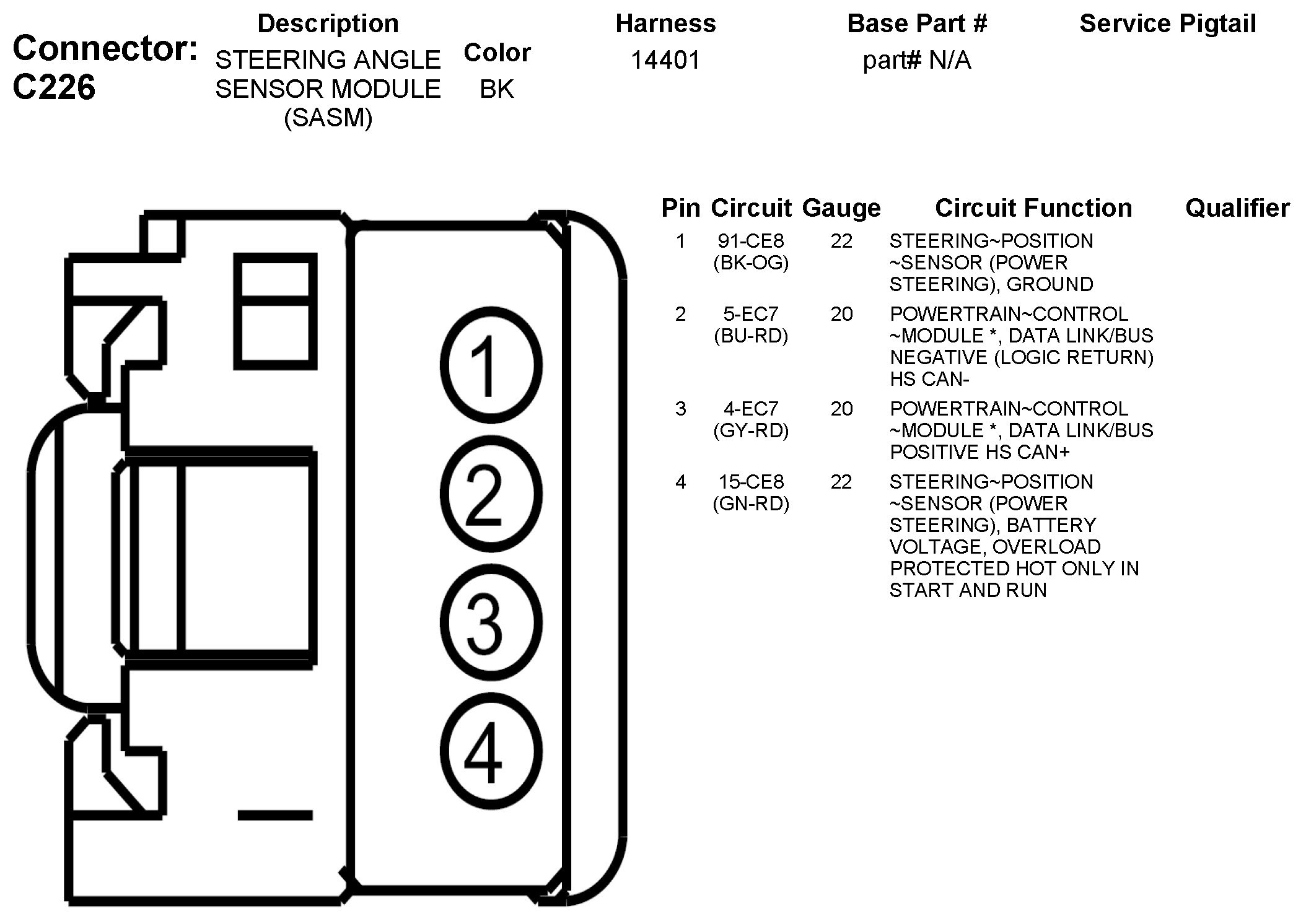 Connector: C226

| Description | Color | Harness | Base Part # | Service Pigtail |
|---|---|---|---|---|
| STEERING ANGLE SENSOR MODULE (SASM) | BK | 14401 | part# N/A | |

1
2
3
4

| Pin | Circuit | Gauge | Circuit Function | Qualifier |
|---|---|---|---|---|
| 1 | 91-CE8 (BK-OG) | 22 | STEERING~POSITION ~SENSOR (POWER STEERING), GROUND | |
| 2 | 5-EC7 (BU-RD) | 20 | POWERTRAIN~CONTROL ~MODULE *, DATA LINK/BUS NEGATIVE (LOGIC RETURN) HS CAN- | |
| 3 | 4-EC7 (GY-RD) | 20 | POWERTRAIN~CONTROL ~MODULE *, DATA LINK/BUS POSITIVE HS CAN+ | |
| 4 | 15-CE8 (GN-RD) | 22 | STEERING~POSITION ~SENSOR (POWER STEERING), BATTERY VOLTAGE, OVERLOAD PROTECTED HOT ONLY IN START AND RUN | |