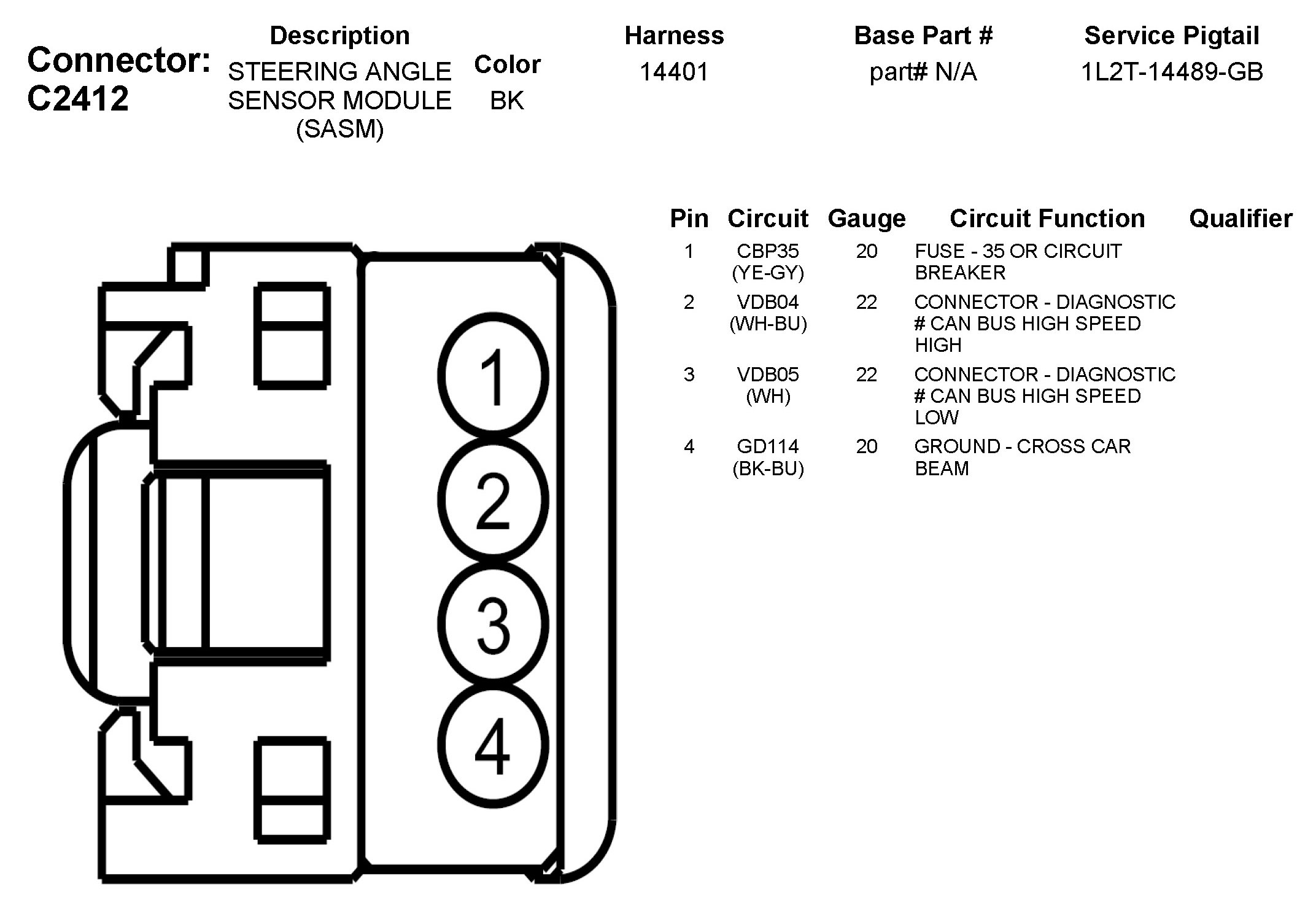 Connector: C2412

| Description | Color | Harness | Base Part # | Service Pigtail |
|---|---|---|---|---|
| STEERING ANGLE SENSOR MODULE (SASM) | BK | 14401 | part# N/A | 1L2T-14489-GB |

1
2
3
4

| Pin | Circuit | Gauge | Circuit Function | Qualifier |
|---|---|---|---|---|
| 1 | CBP35 (YE-GY) | 20 | FUSE - 35 OR CIRCUIT BREAKER | |
| 2 | VDB04 (WH-BU) | 22 | CONNECTOR - DIAGNOSTIC # CAN BUS HIGH SPEED HIGH | |
| 3 | VDB05 (WH) | 22 | CONNECTOR - DIAGNOSTIC # CAN BUS HIGH SPEED LOW | |
| 4 | GD114 (BK-BU) | 20 | GROUND - CROSS CAR BEAM | |