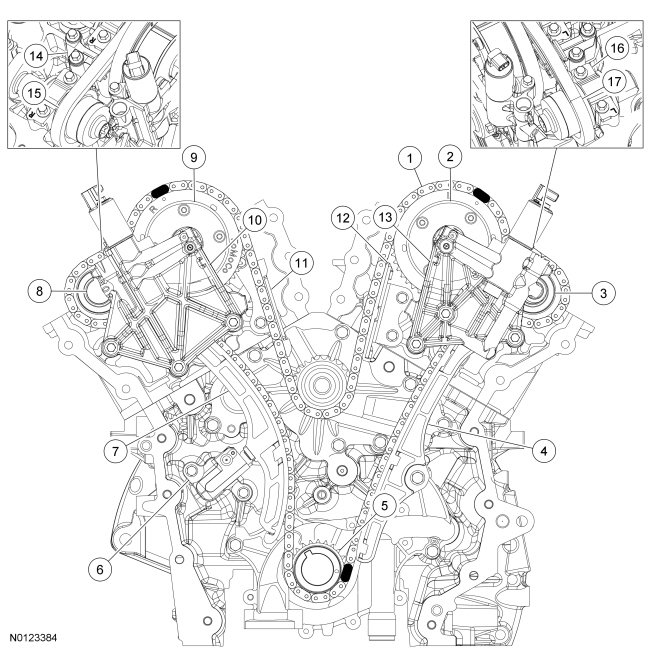 14
15
16
17
9
1
2
10
12
13
11
8
3
7
4
5
6
N0123384