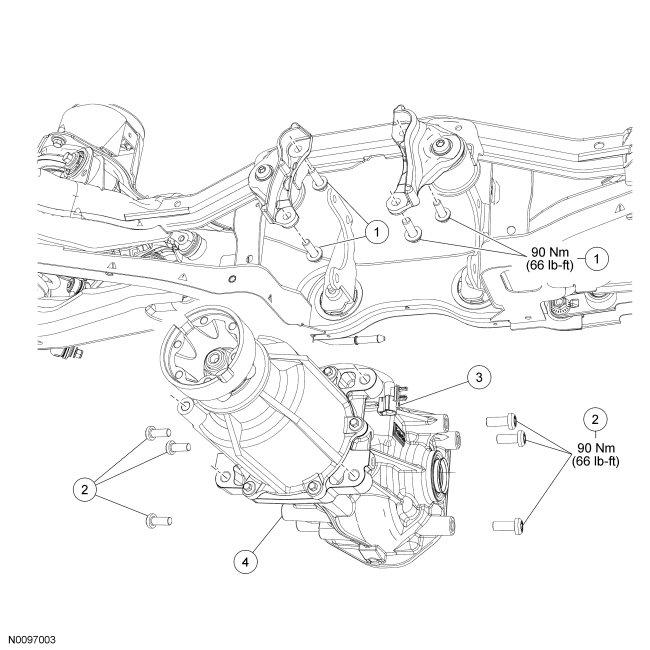 1

90 Nm
(66 lb-ft)
1

3

2
90 Nm
(66 lb-ft)

2

4

N0097003