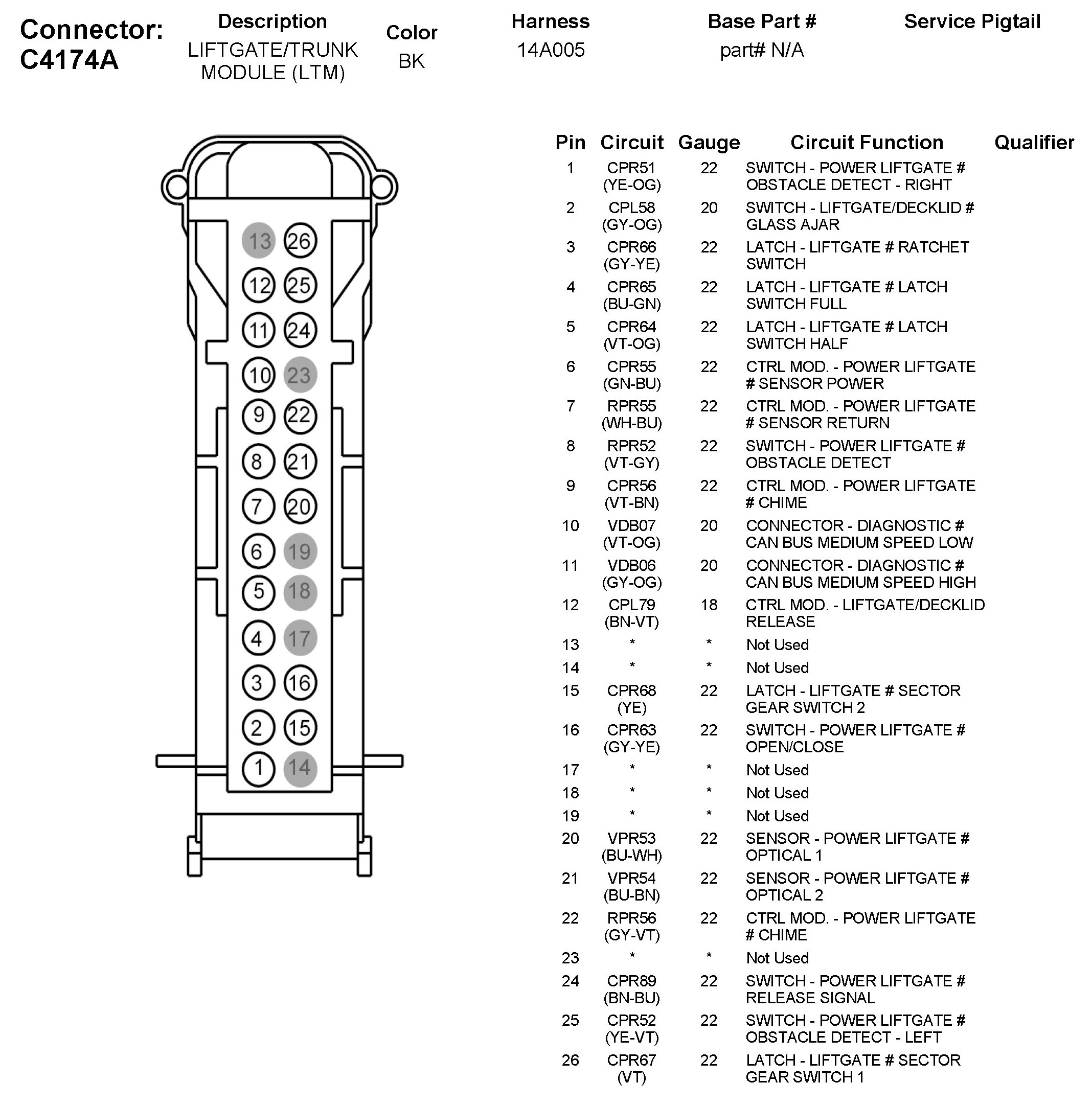 Connector: C4174A

| Description | Color | Harness | Base Part # | Service Pigtail |
|---|---|---|---|---|
| LIFTGATE/TRUNK MODULE (LTM) | BK | 14A005 | part# N/A | |

13 26
12 25
11 24
10 23
9 22
8 21
7 20
6 19
5 18
4 17
3 16
2 15
1 14

| Pin | Circuit | Gauge | Circuit Function | Qualifier |
|---|---|---|---|---|
| 1 | CPR51 (YE-OG) | 22 | SWITCH - POWER LIFTGATE # OBSTACLE DETECT - RIGHT | |
| 2 | CPL58 (GY-OG) | 20 | SWITCH - LIFTGATE/DECKLID # GLASS AJAR | |
| 3 | CPR66 (GY-YE) | 22 | LATCH - LIFTGATE # RATCHET SWITCH | |
| 4 | CPR65 (BU-GN) | 22 | LATCH - LIFTGATE # LATCH SWITCH FULL | |
| 5 | CPR64 (VT-OG) | 22 | LATCH - LIFTGATE # LATCH SWITCH HALF | |
| 6 | CPR55 (GN-BU) | 22 | CTRL MOD. - POWER LIFTGATE # SENSOR POWER | |
| 7 | RPR55 (WH-BU) | 22 | CTRL MOD. - POWER LIFTGATE # SENSOR RETURN | |
| 8 | RPR52 (VT-GY) | 22 | SWITCH - POWER LIFTGATE # OBSTACLE DETECT | |
| 9 | CPR56 (VT-BN) | 22 | CTRL MOD. - POWER LIFTGATE # CHIME | |
| 10 | VDB07 (VT-OG) | 20 | CONNECTOR - DIAGNOSTIC # CAN BUS MEDIUM SPEED LOW | |
| 11 | VDB06 (GY-OG) | 20 | CONNECTOR - DIAGNOSTIC # CAN BUS MEDIUM SPEED HIGH | |
| 12 | CPL79 (BN-VT) | 18 | CTRL MOD. - LIFTGATE/DECKLID RELEASE | |
| 13 | * | * | Not Used | |
| 14 | * | * | Not Used | |
| 15 | CPR68 (YE) | 22 | LATCH - LIFTGATE # SECTOR GEAR SWITCH 2 | |
| 16 | CPR63 (GY-YE) | 22 | SWITCH - POWER LIFTGATE # OPEN/CLOSE | |
| 17 | * | * | Not Used | |
| 18 | * | * | Not Used | |
| 19 | * | * | Not Used | |
| 20 | VPR53 (BU-WH) | 22 | SENSOR - POWER LIFTGATE # OPTICAL 1 | |
| 21 | VPR54 (BU-BN) | 22 | SENSOR - POWER LIFTGATE # OPTICAL 2 | |
| 22 | RPR56 (GY-VT) | 22 | CTRL MOD. - POWER LIFTGATE # CHIME | |
| 23 | * | * | Not Used | |
| 24 | CPR89 (BN-BU) | 22 | SWITCH - POWER LIFTGATE # RELEASE SIGNAL | |
| 25 | CPR52 (YE-VT) | 22 | SWITCH - POWER LIFTGATE # OBSTACLE DETECT - LEFT | |
| 26 | CPR67 (VT) | 22 | LATCH - LIFTGATE # SECTOR GEAR SWITCH 1 | |