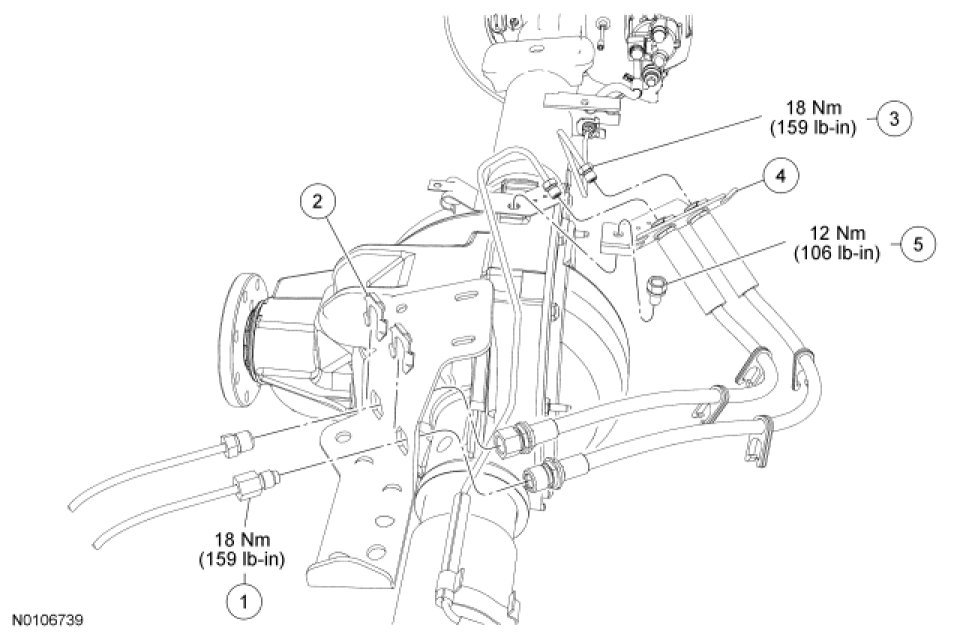 18 Nm
(159 lb-in)
3

4

2

12 Nm
(106 lb-in)
5

18 Nm
(159 lb-in)
1

N0106739