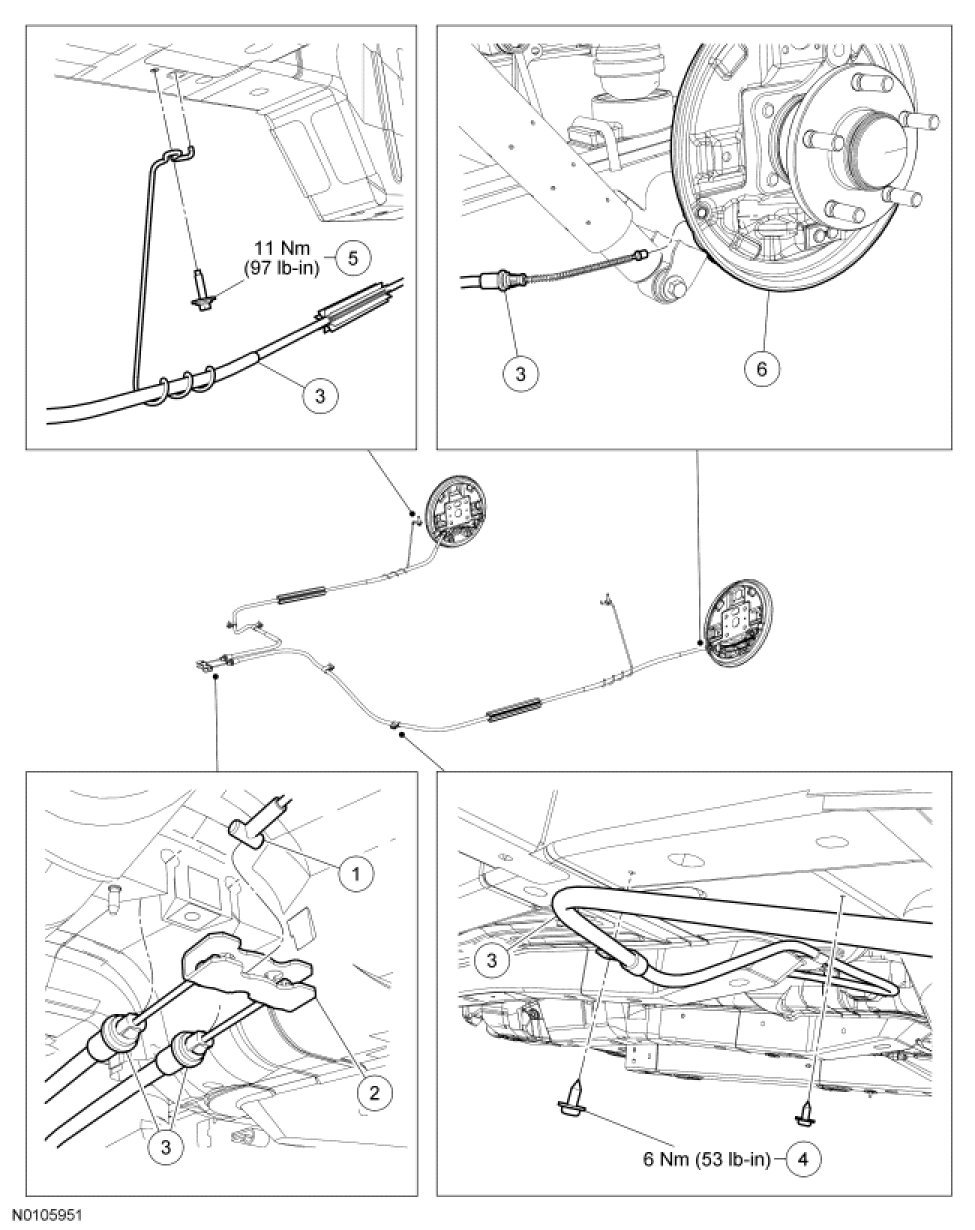 11 Nm
(97 lb-in)
5

3

3

6

1

2

3

3

6 Nm (53 lb-in)
4

N0105951