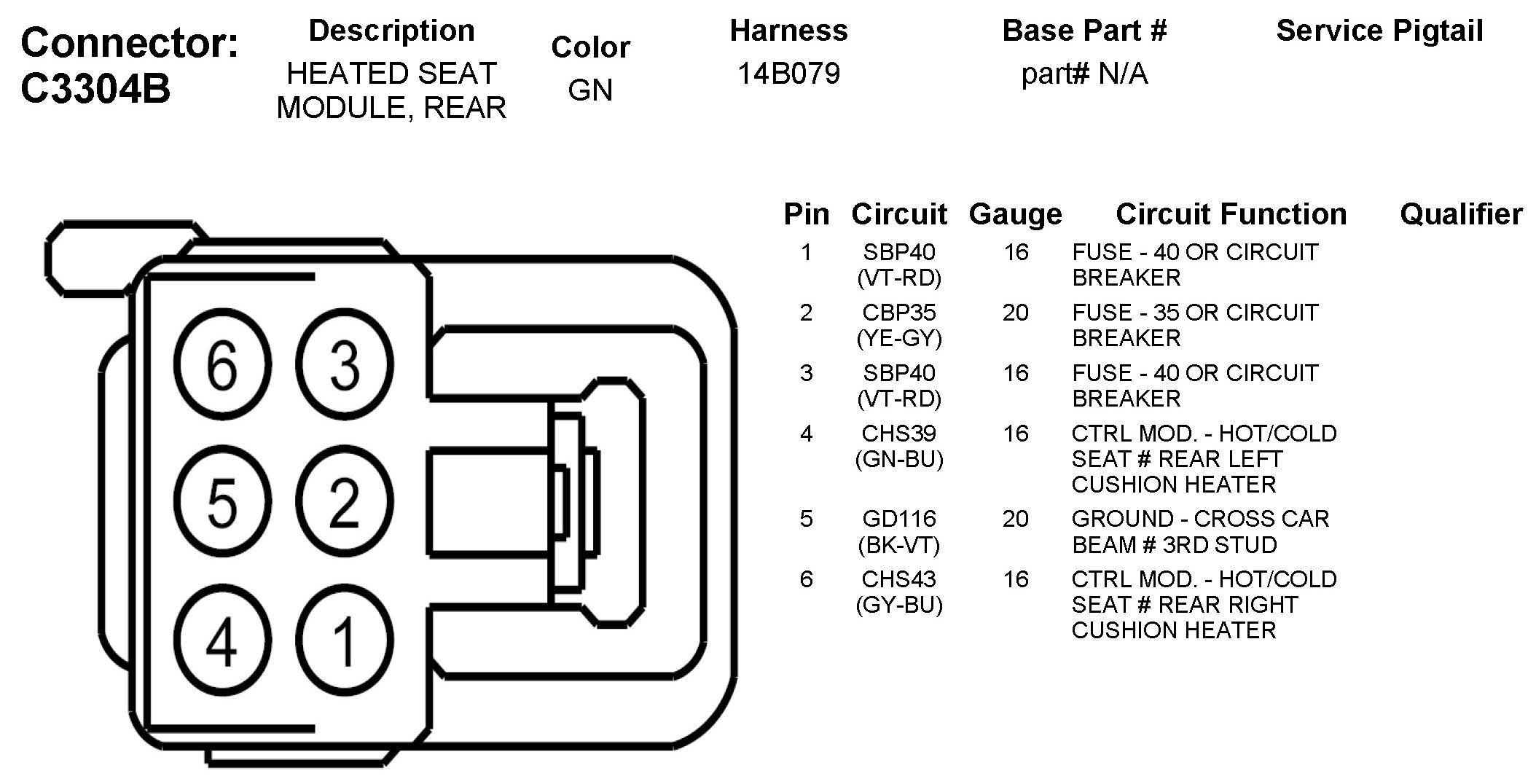 Connector: C3304B

| Description | Color | Harness | Base Part # | Service Pigtail |
|---|---|---|---|---|
| HEATED SEAT MODULE, REAR | GN | 14B079 | part# N/A | |

6 3
5 2
4 1

| Pin | Circuit | Gauge | Circuit Function | Qualifier |
|---|---|---|---|---|
| 1 | SBP40 (VT-RD) | 16 | FUSE - 40 OR CIRCUIT BREAKER | |
| 2 | CBP35 (YE-GY) | 20 | FUSE - 35 OR CIRCUIT BREAKER | |
| 3 | SBP40 (VT-RD) | 16 | FUSE - 40 OR CIRCUIT BREAKER | |
| 4 | CHS39 (GN-BU) | 16 | CTRL MOD. - HOT/COLD SEAT # REAR LEFT CUSHION HEATER | |
| 5 | GD116 (BK-VT) | 20 | GROUND - CROSS CAR BEAM # 3RD STUD | |
| 6 | CHS43 (GY-BU) | 16 | CTRL MOD. - HOT/COLD SEAT # REAR RIGHT CUSHION HEATER | |