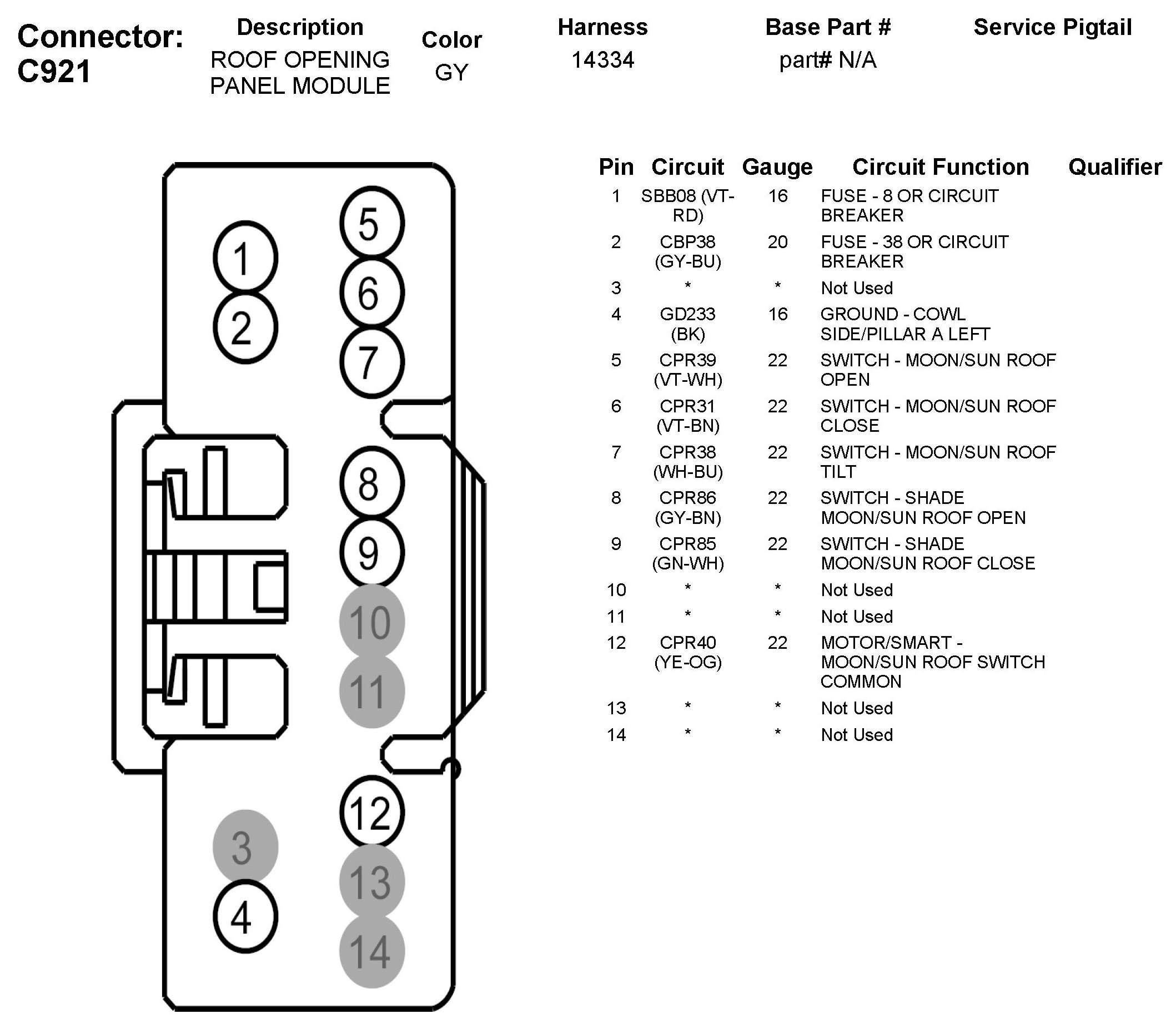 Connector: C921

| Description | Color | Harness | Base Part # | Service Pigtail |
|---|---|---|---|---|
| ROOF OPENING PANEL MODULE | GY | 14334 | part# N/A | |

5
1
6
2
7
8
9
10
11
12
3
13
4
14

| Pin | Circuit | Gauge | Circuit Function | Qualifier |
|---|---|---|---|---|
| 1 | SBB08 (VT-RD) | 16 | FUSE - 8 OR CIRCUIT BREAKER | |
| 2 | CBP38 (GY-BU) | 20 | FUSE - 38 OR CIRCUIT BREAKER | |
| 3 | * | * | Not Used | |
| 4 | GD233 (BK) | 16 | GROUND - COWL SIDE/PILLAR A LEFT | |
| 5 | CPR39 (VT-WH) | 22 | SWITCH - MOON/SUN ROOF OPEN | |
| 6 | CPR31 (VT-BN) | 22 | SWITCH - MOON/SUN ROOF CLOSE | |
| 7 | CPR38 (WH-BU) | 22 | SWITCH - MOON/SUN ROOF TILT | |
| 8 | CPR86 (GY-BN) | 22 | SWITCH - SHADE MOON/SUN ROOF OPEN | |
| 9 | CPR85 (GN-WH) | 22 | SWITCH - SHADE MOON/SUN ROOF CLOSE | |
| 10 | * | * | Not Used | |
| 11 | * | * | Not Used | |
| 12 | CPR40 (YE-OG) | 22 | MOTOR/SMART - MOON/SUN ROOF SWITCH COMMON | |
| 13 | * | * | Not Used | |
| 14 | * | * | Not Used | |