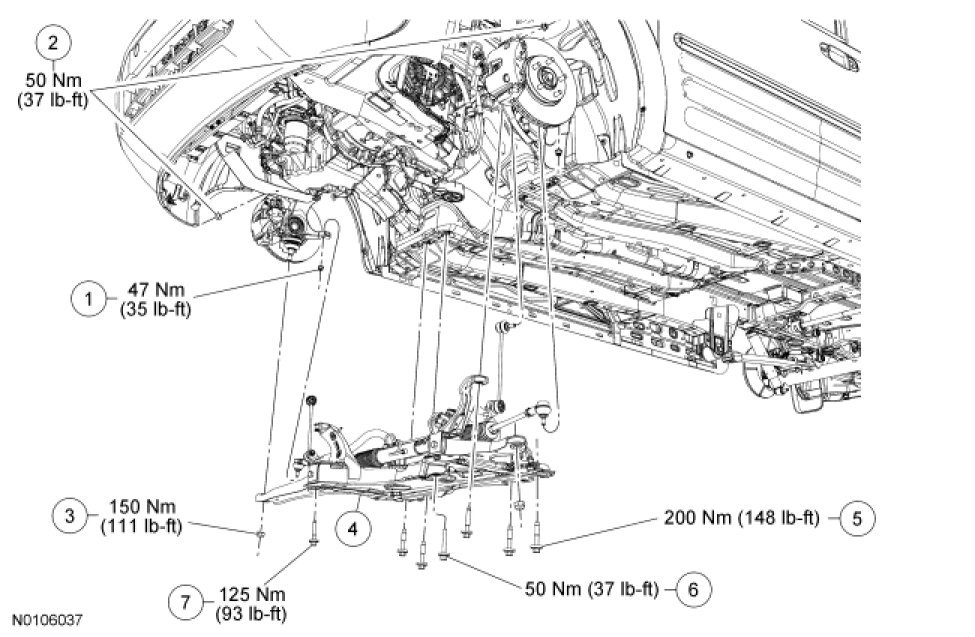 2
50 Nm
(37 lb-ft)

1
47 Nm
(35 lb-ft)

3
150 Nm
(111 lb-ft)

4

200 Nm (148 lb-ft)
5

7
125 Nm
(93 lb-ft)

50 Nm (37 lb-ft)
6

N0106037