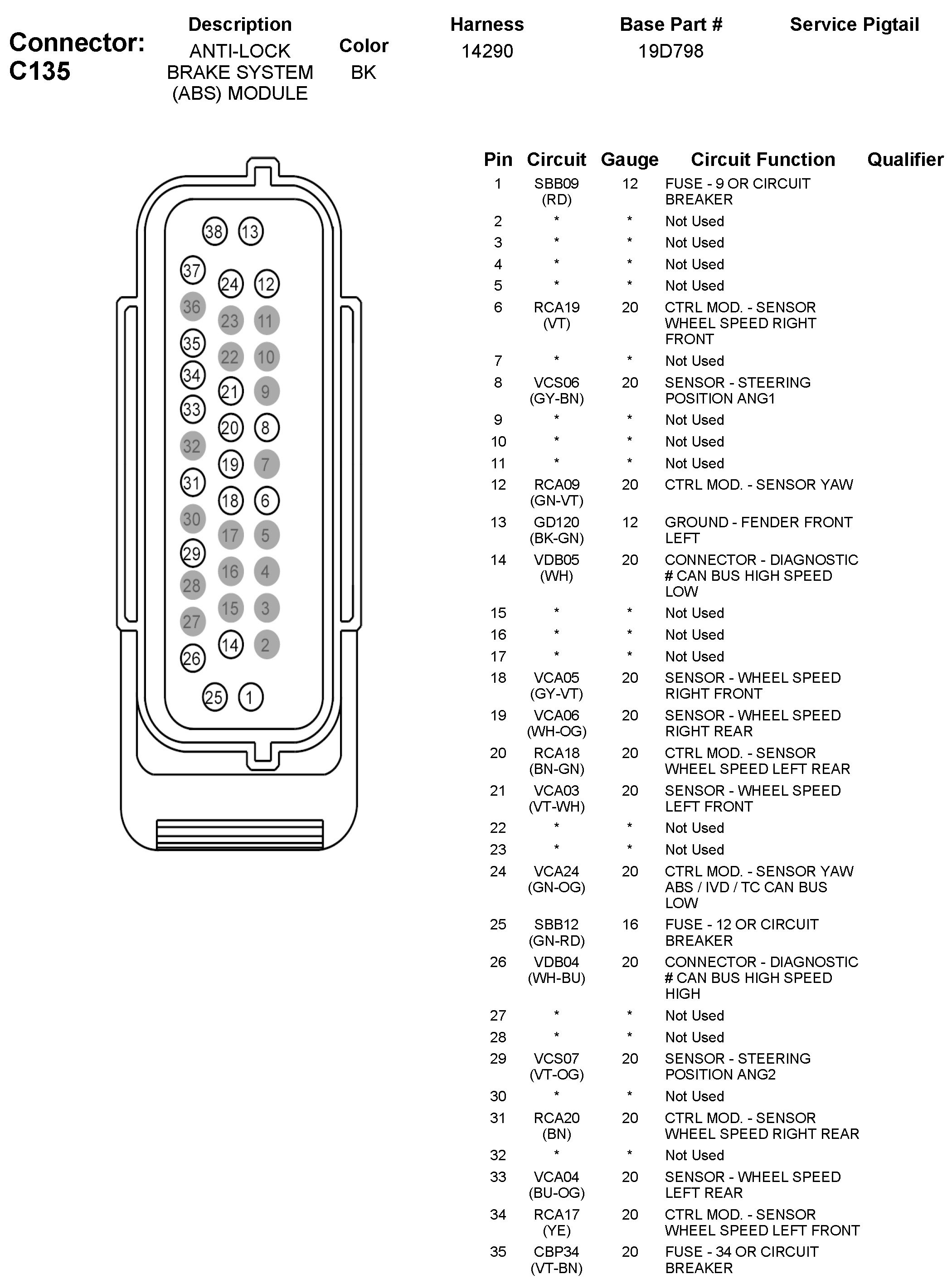 Connector: C135

| Description | Color | Harness | Base Part # | Service Pigtail |
|---|---|---|---|---|
| ANTI-LOCK BRAKE SYSTEM (ABS) MODULE | BK | 14290 | 19D798 | |

38 13
37 24 12
36 23 11
35 22 10
34 21 9
33 20 8
32 19 7
31 18 6
30 17 5
29 16 4
28 15 3
27 14 2
26
25 1

| Pin | Circuit | Gauge | Circuit Function | Qualifier |
|---|---|---|---|---|
| 1 | SBB09 (RD) | 12 | FUSE - 9 OR CIRCUIT BREAKER | |
| 2 | * | * | Not Used | |
| 3 | * | * | Not Used | |
| 4 | * | * | Not Used | |
| 5 | * | * | Not Used | |
| 6 | RCA19 (VT) | 20 | CTRL MOD. - SENSOR WHEEL SPEED RIGHT FRONT | |
| 7 | * | * | Not Used | |
| 8 | VCS06 (GY-BN) | 20 | SENSOR - STEERING POSITION ANG1 | |
| 9 | * | * | Not Used | |
| 10 | * | * | Not Used | |
| 11 | * | * | Not Used | |
| 12 | RCA09 (GN-VT) | 20 | CTRL MOD. - SENSOR YAW | |
| 13 | GD120 (BK-GN) | 12 | GROUND - FENDER FRONT LEFT | |
| 14 | VDB05 (WH) | 20 | CONNECTOR - DIAGNOSTIC # CAN BUS HIGH SPEED LOW | |
| 15 | * | * | Not Used | |
| 16 | * | * | Not Used | |
| 17 | * | * | Not Used | |
| 18 | VCA05 (GY-VT) | 20 | SENSOR - WHEEL SPEED RIGHT FRONT | |
| 19 | VCA06 (WH-OG) | 20 | SENSOR - WHEEL SPEED RIGHT REAR | |
| 20 | RCA18 (BN-GN) | 20 | CTRL MOD. - SENSOR WHEEL SPEED LEFT REAR | |
| 21 | VCA03 (VT-WH) | 20 | SENSOR - WHEEL SPEED LEFT FRONT | |
| 22 | * | * | Not Used | |
| 23 | * | * | Not Used | |
| 24 | VCA24 (GN-OG) | 20 | CTRL MOD. - SENSOR YAW ABS / IVD / TC CAN BUS LOW | |
| 25 | SBB12 (GN-RD) | 16 | FUSE - 12 OR CIRCUIT BREAKER | |
| 26 | VDB04 (WH-BU) | 20 | CONNECTOR - DIAGNOSTIC # CAN BUS HIGH SPEED HIGH | |
| 27 | * | * | Not Used | |
| 28 | * | * | Not Used | |
| 29 | VCS07 (VT-OG) | 20 | SENSOR - STEERING POSITION ANG2 | |
| 30 | * | * | Not Used | |
| 31 | RCA20 (BN) | 20 | CTRL MOD. - SENSOR WHEEL SPEED RIGHT REAR | |
| 32 | * | * | Not Used | |
| 33 | VCA04 (BU-OG) | 20 | SENSOR - WHEEL SPEED LEFT REAR | |
| 34 | RCA17 (YE) | 20 | CTRL MOD. - SENSOR WHEEL SPEED LEFT FRONT | |
| 35 | CBP34 (VT-BN) | 20 | FUSE - 34 OR CIRCUIT BREAKER | |