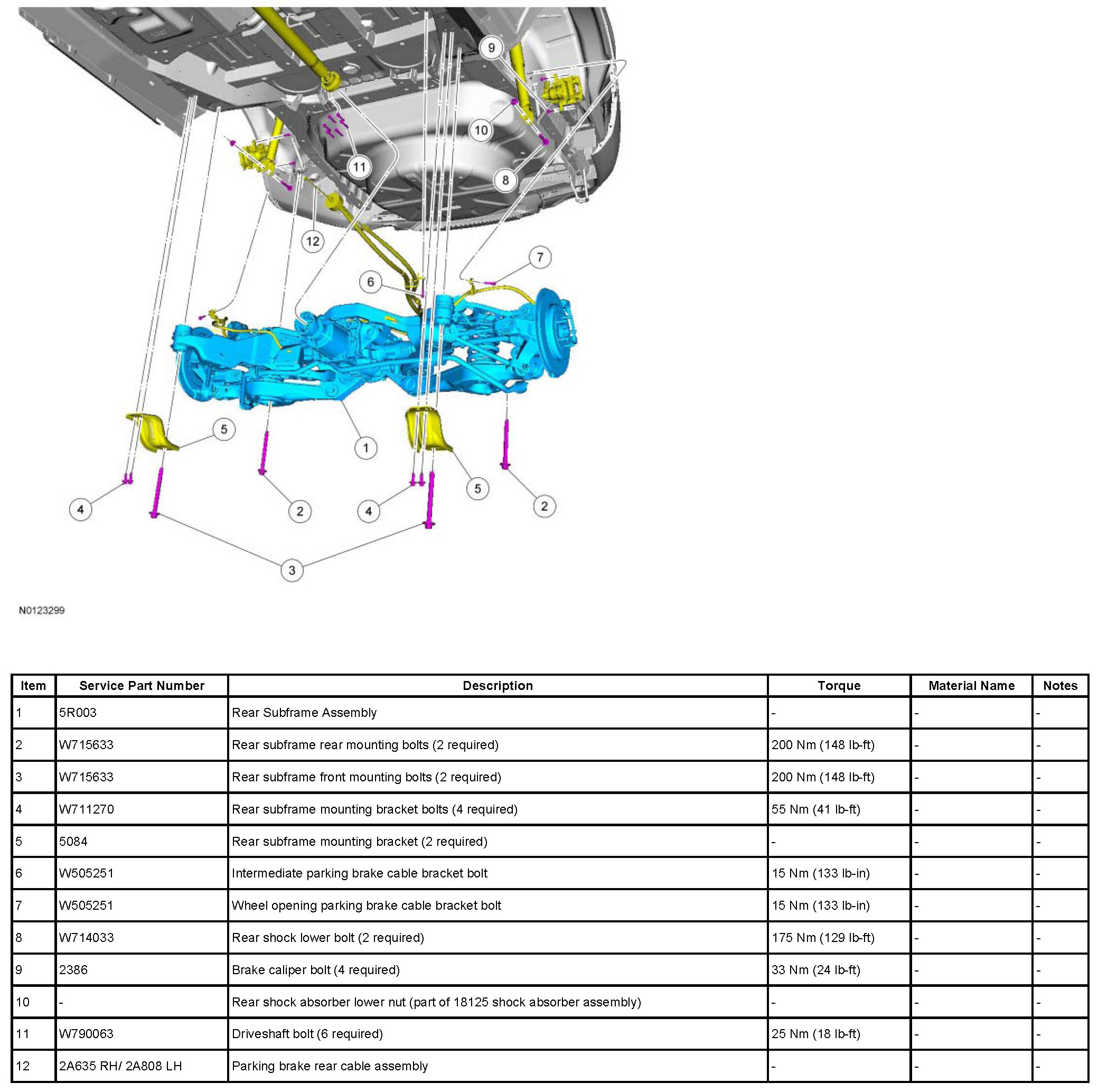 9
10
11
8
12
7
6
5
1
5
4
2
4
2
3

N0123299

| Item | Service Part Number | Description | Torque | Material Name | Notes |
|---|---|---|---|---|---|
| 1 | 5R003 | Rear Subframe Assembly | - | - | - |
| 2 | W715633 | Rear subframe rear mounting bolts (2 required) | 200 Nm (148 lb-ft) | - | - |
| 3 | W715633 | Rear subframe front mounting bolts (2 required) | 200 Nm (148 lb-ft) | - | - |
| 4 | W711270 | Rear subframe mounting bracket bolts (4 required) | 55 Nm (41 lb-ft) | - | - |
| 5 | 5084 | Rear subframe mounting bracket (2 required) | - | - | - |
| 6 | W505251 | Intermediate parking brake cable bracket bolt | 15 Nm (133 lb-in) | - | - |
| 7 | W505251 | Wheel opening parking brake cable bracket bolt | 15 Nm (133 lb-in) | - | - |
| 8 | W714033 | Rear shock lower bolt (2 required) | 175 Nm (129 lb-ft) | - | - |
| 9 | 2386 | Brake caliper bolt (4 required) | 33 Nm (24 lb-ft) | - | - |
| 10 | - | Rear shock absorber lower nut (part of 18125 shock absorber assembly) | - | - | - |
| 11 | W790063 | Driveshaft bolt (6 required) | 25 Nm (18 lb-ft) | - | - |
| 12 | 2A635 RH/ 2A808 LH | Parking brake rear cable assembly | - | - | - |