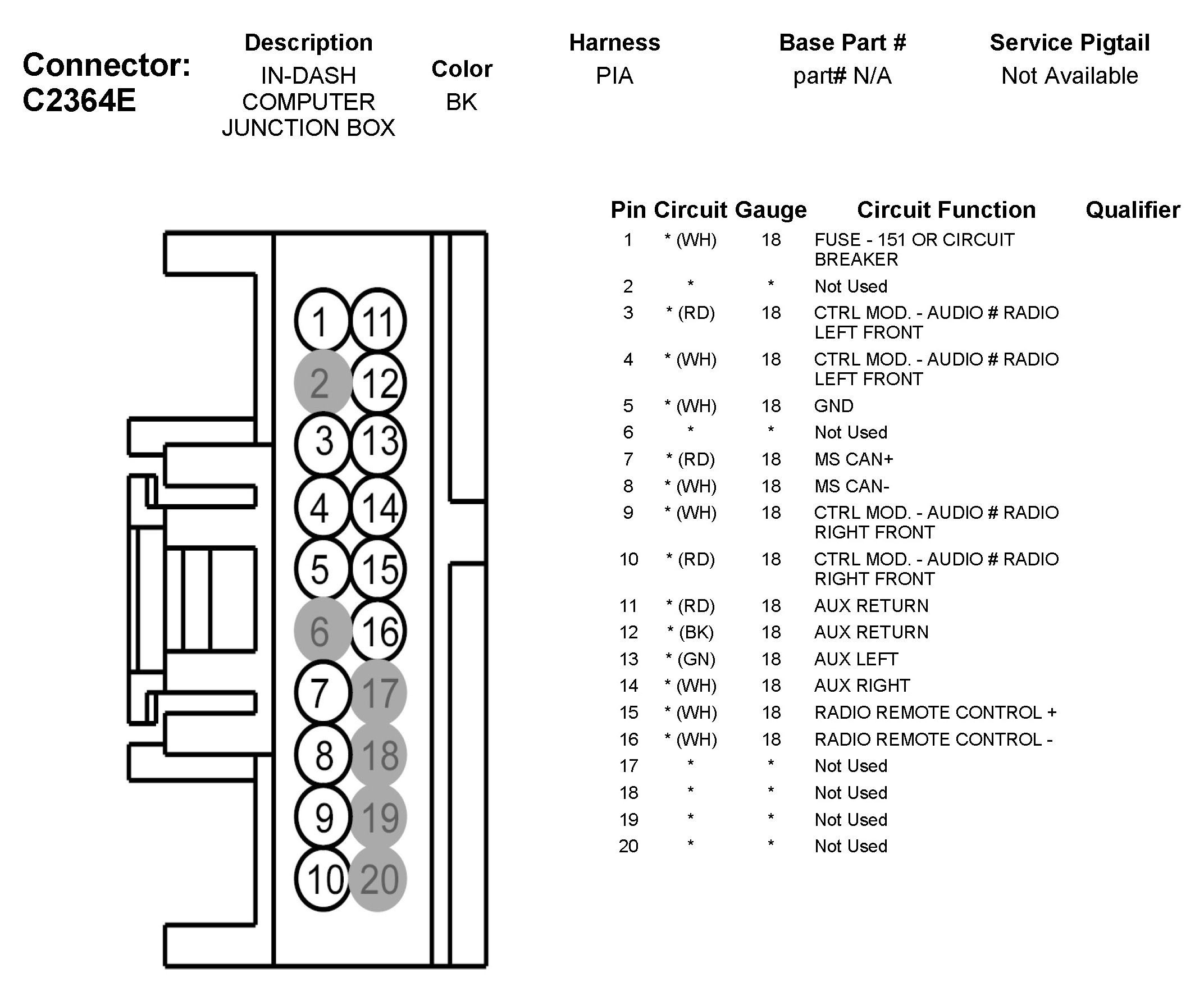 Connector: C2364E

| Description | Color | Harness | Base Part # | Service Pigtail |
|---|---|---|---|---|
| IN-DASH COMPUTER JUNCTION BOX | BK | PIA | part# N/A | Not Available |

1 11
2 12
3 13
4 14
5 15
6 16
7 17
8 18
9 19
10 20

| Pin | Circuit | Gauge | Circuit Function | Qualifier |
|---|---|---|---|---|
| 1 | * (WH) | 18 | FUSE - 151 OR CIRCUIT BREAKER | |
| 2 | * | * | Not Used | |
| 3 | * (RD) | 18 | CTRL MOD. - AUDIO # RADIO LEFT FRONT | |
| 4 | * (WH) | 18 | CTRL MOD. - AUDIO # RADIO LEFT FRONT | |
| 5 | * (WH) | 18 | GND | |
| 6 | * | * | Not Used | |
| 7 | * (RD) | 18 | MS CAN+ | |
| 8 | * (WH) | 18 | MS CAN- | |
| 9 | * (WH) | 18 | CTRL MOD. - AUDIO # RADIO RIGHT FRONT | |
| 10 | * (RD) | 18 | CTRL MOD. - AUDIO # RADIO RIGHT FRONT | |
| 11 | * (RD) | 18 | AUX RETURN | |
| 12 | * (BK) | 18 | AUX RETURN | |
| 13 | * (GN) | 18 | AUX LEFT | |
| 14 | * (WH) | 18 | AUX RIGHT | |
| 15 | * (WH) | 18 | RADIO REMOTE CONTROL + | |
| 16 | * (WH) | 18 | RADIO REMOTE CONTROL - | |
| 17 | * | * | Not Used | |
| 18 | * | * | Not Used | |
| 19 | * | * | Not Used | |
| 20 | * | * | Not Used | |