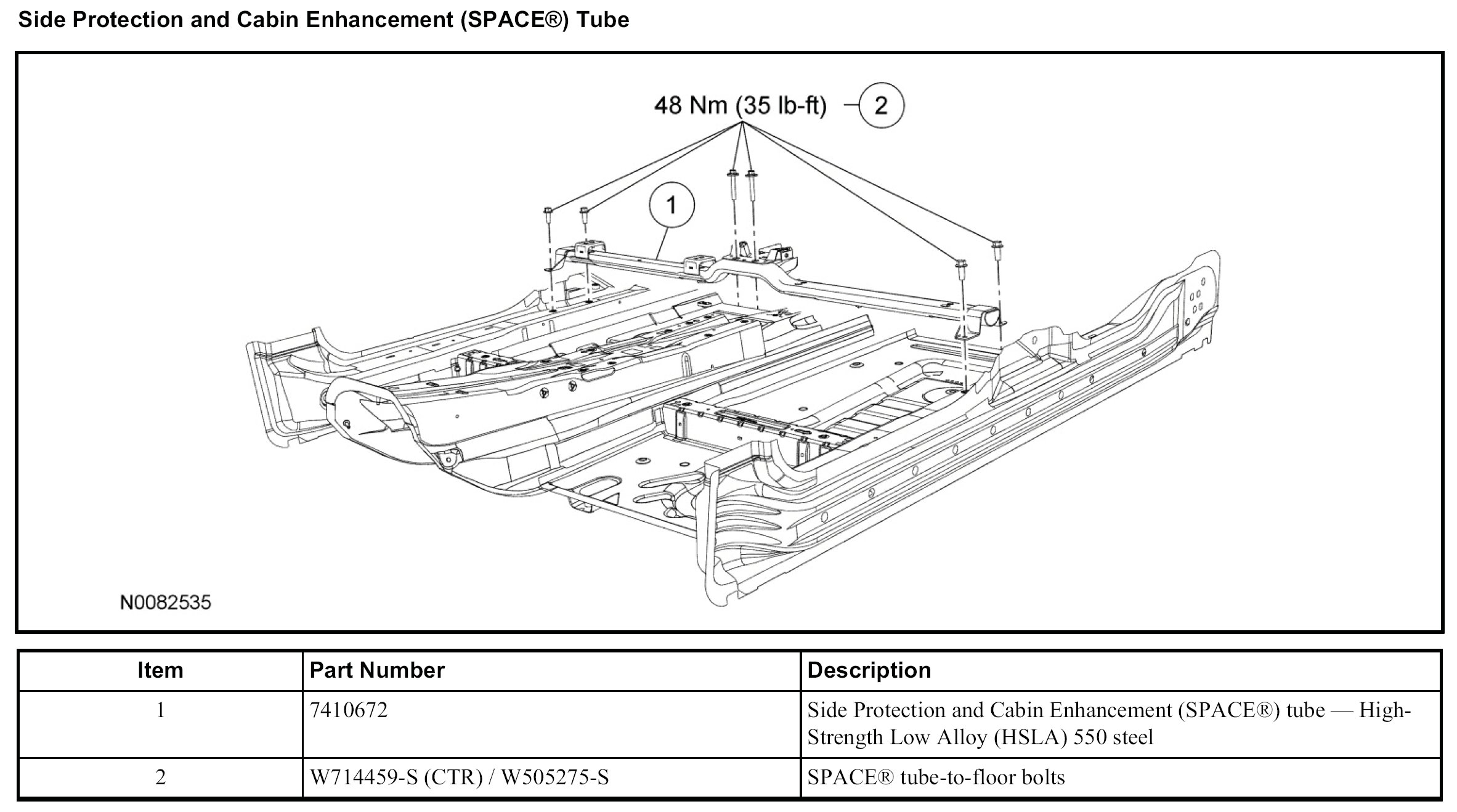 Side Protection and Cabin Enhancement (SPACE®) Tube

48 Nm (35 lb-ft) 2

1

N0082535

| Item | Part Number | Description |
|---|---|---|
| 1 | 7410672 | Side Protection and Cabin Enhancement (SPACE®) tube — High-Strength Low Alloy (HSLA) 550 steel |
| 2 | W714459-S (CTR) / W505275-S | SPACE® tube-to-floor bolts |