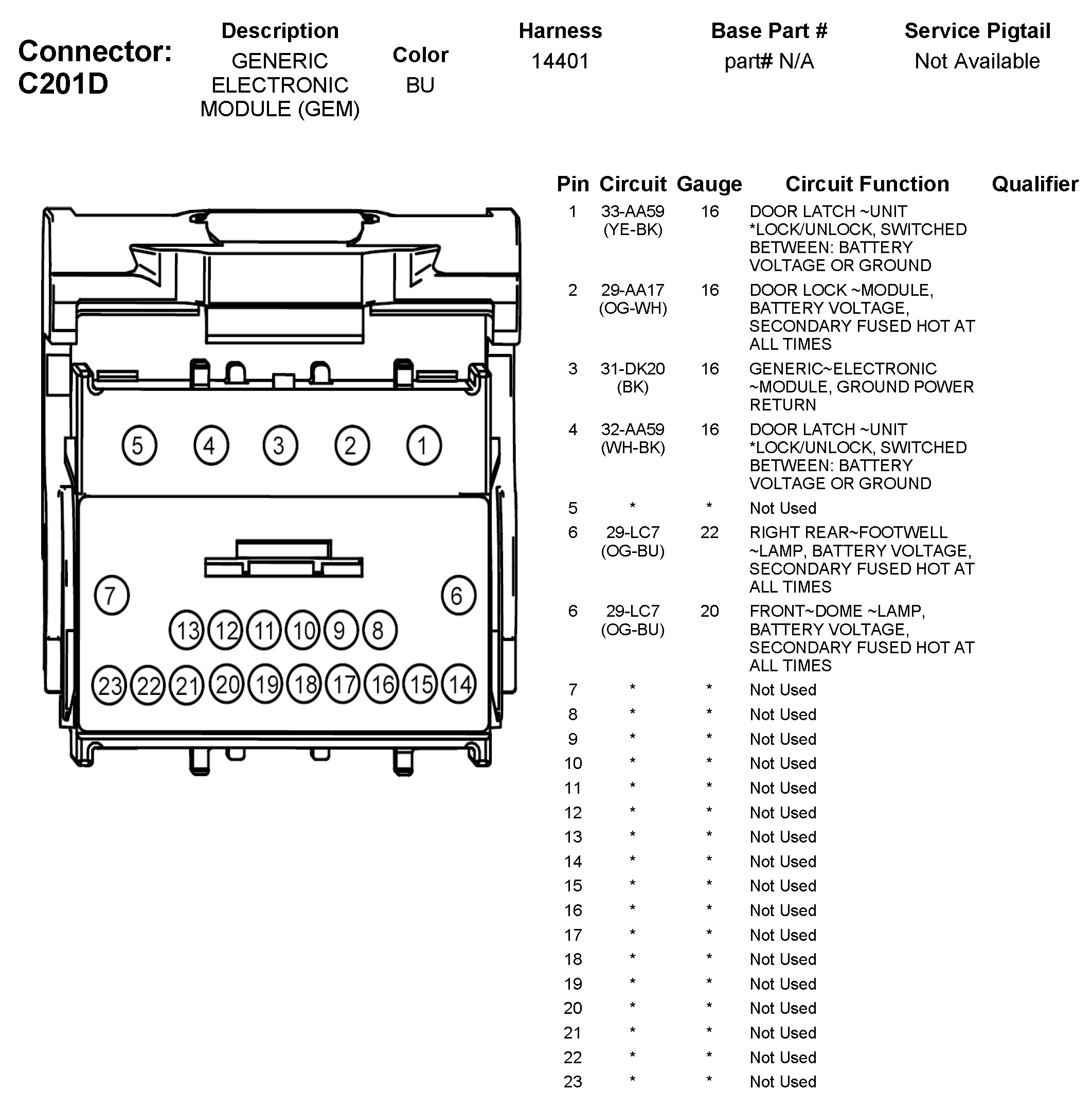 Connector: C201D

| Description | Color | Harness | Base Part # | Service Pigtail |
|---|---|---|---|---|
| GENERIC ELECTRONIC MODULE (GEM) | BU | 14401 | part# N/A | Not Available |

5 4 3 2 1
7 6
13 12 11 10 9 8
23 22 21 20 19 18 17 16 15 14

| Pin | Circuit | Gauge | Circuit Function | Qualifier |
|---|---|---|---|---|
| 1 | 33-AA59 (YE-BK) | 16 | DOOR LATCH ~UNIT *LOCK/UNLOCK, SWITCHED BETWEEN: BATTERY VOLTAGE OR GROUND | |
| 2 | 29-AA17 (OG-WH) | 16 | DOOR LOCK ~MODULE, BATTERY VOLTAGE, SECONDARY FUSED HOT AT ALL TIMES | |
| 3 | 31-DK20 (BK) | 16 | GENERIC~ELECTRONIC ~MODULE, GROUND POWER RETURN | |
| 4 | 32-AA59 (WH-BK) | 16 | DOOR LATCH ~UNIT *LOCK/UNLOCK, SWITCHED BETWEEN: BATTERY VOLTAGE OR GROUND | |
| 5 | * | * | Not Used | |
| 6 | 29-LC7 (OG-BU) | 22 | RIGHT REAR~FOOTWELL ~LAMP, BATTERY VOLTAGE, SECONDARY FUSED HOT AT ALL TIMES | |
| 6 | 29-LC7 (OG-BU) | 20 | FRONT~DOME ~LAMP, BATTERY VOLTAGE, SECONDARY FUSED HOT AT ALL TIMES | |
| 7 | * | * | Not Used | |
| 8 | * | * | Not Used | |
| 9 | * | * | Not Used | |
| 10 | * | * | Not Used | |
| 11 | * | * | Not Used | |
| 12 | * | * | Not Used | |
| 13 | * | * | Not Used | |
| 14 | * | * | Not Used | |
| 15 | * | * | Not Used | |
| 16 | * | * | Not Used | |
| 17 | * | * | Not Used | |
| 18 | * | * | Not Used | |
| 19 | * | * | Not Used | |
| 20 | * | * | Not Used | |
| 21 | * | * | Not Used | |
| 22 | * | * | Not Used | |
| 23 | * | * | Not Used | |