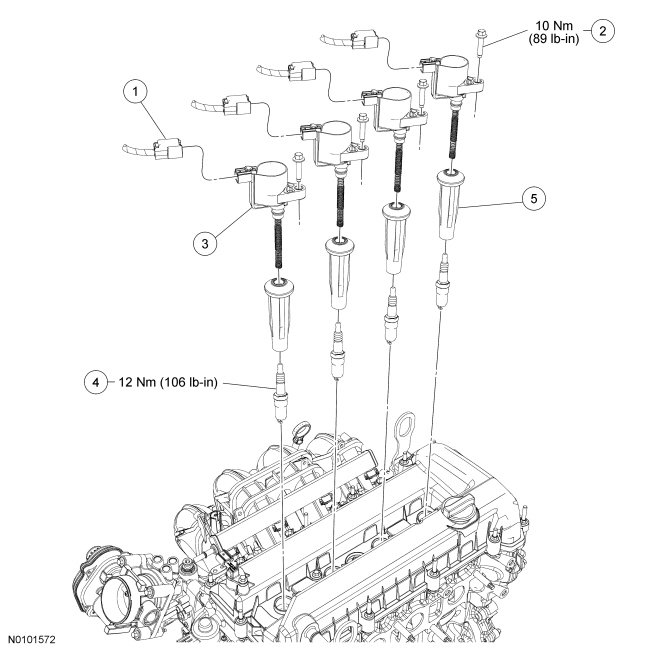 10 Nm
(89 lb-in)
2

1

5

3

4 12 Nm (106 lb-in)

N0101572