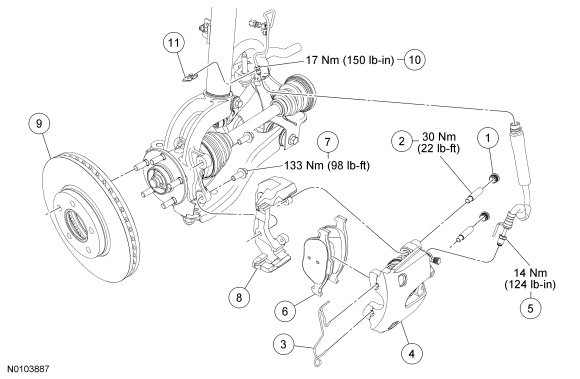 11

17 Nm (150 lb-in)

10

9

7

133 Nm (98 lb-ft)

2

30 Nm (22 lb-ft)

1

8

6

14 Nm (124 lb-in)

5

3

4

N0103887