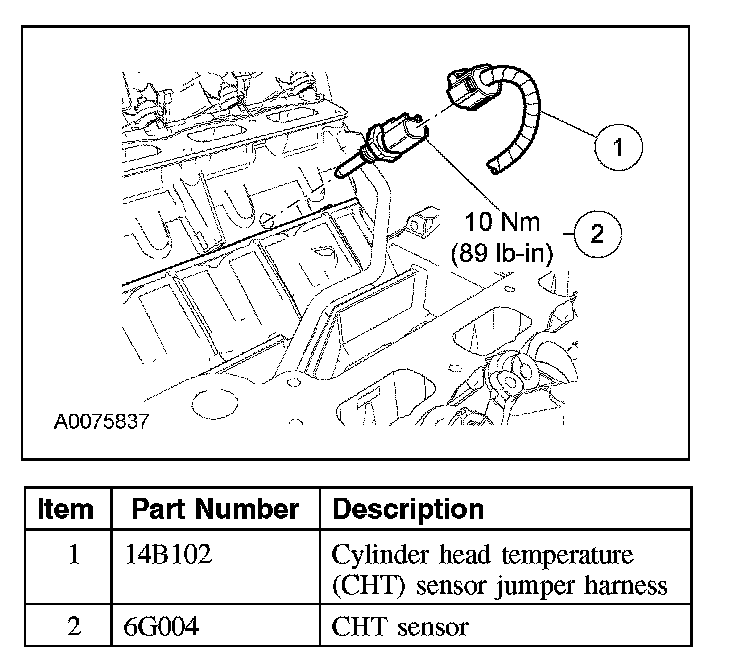 1

10 Nm
(89 lb-in)

2

A0075837

| Item | Part Number | Description |
|---|---|---|
| 1 | 14B102 | Cylinder head temperature (CHT) sensor jumper harness |
| 2 | 6G004 | CHT sensor |