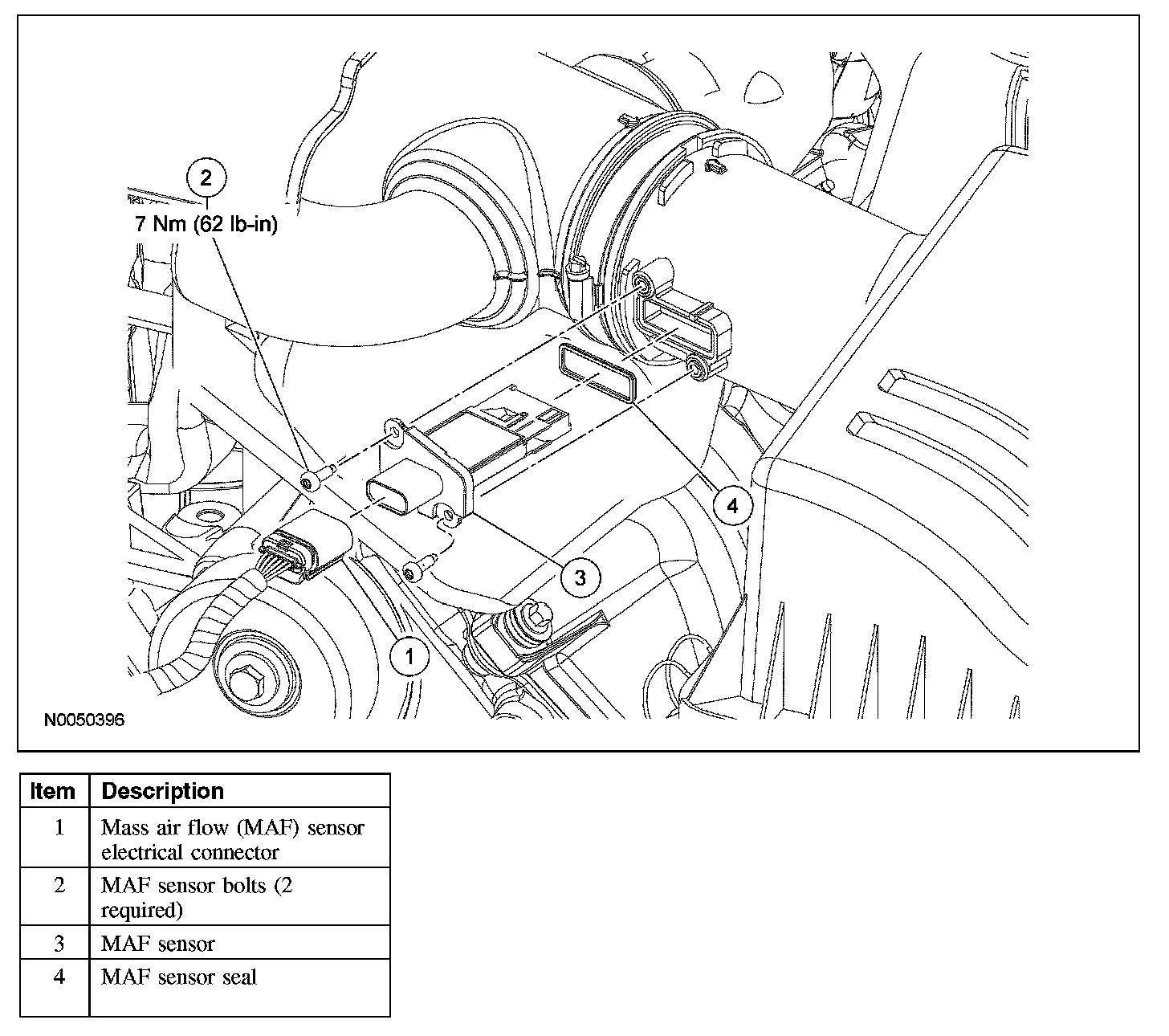 2
7 Nm (62 lb-in)

4

3

1

N0050396

| Item | Description |
|---|---|
| 1 | Mass air flow (MAF) sensor electrical connector |
| 2 | MAF sensor bolts (2 required) |
| 3 | MAF sensor |
| 4 | MAF sensor seal |