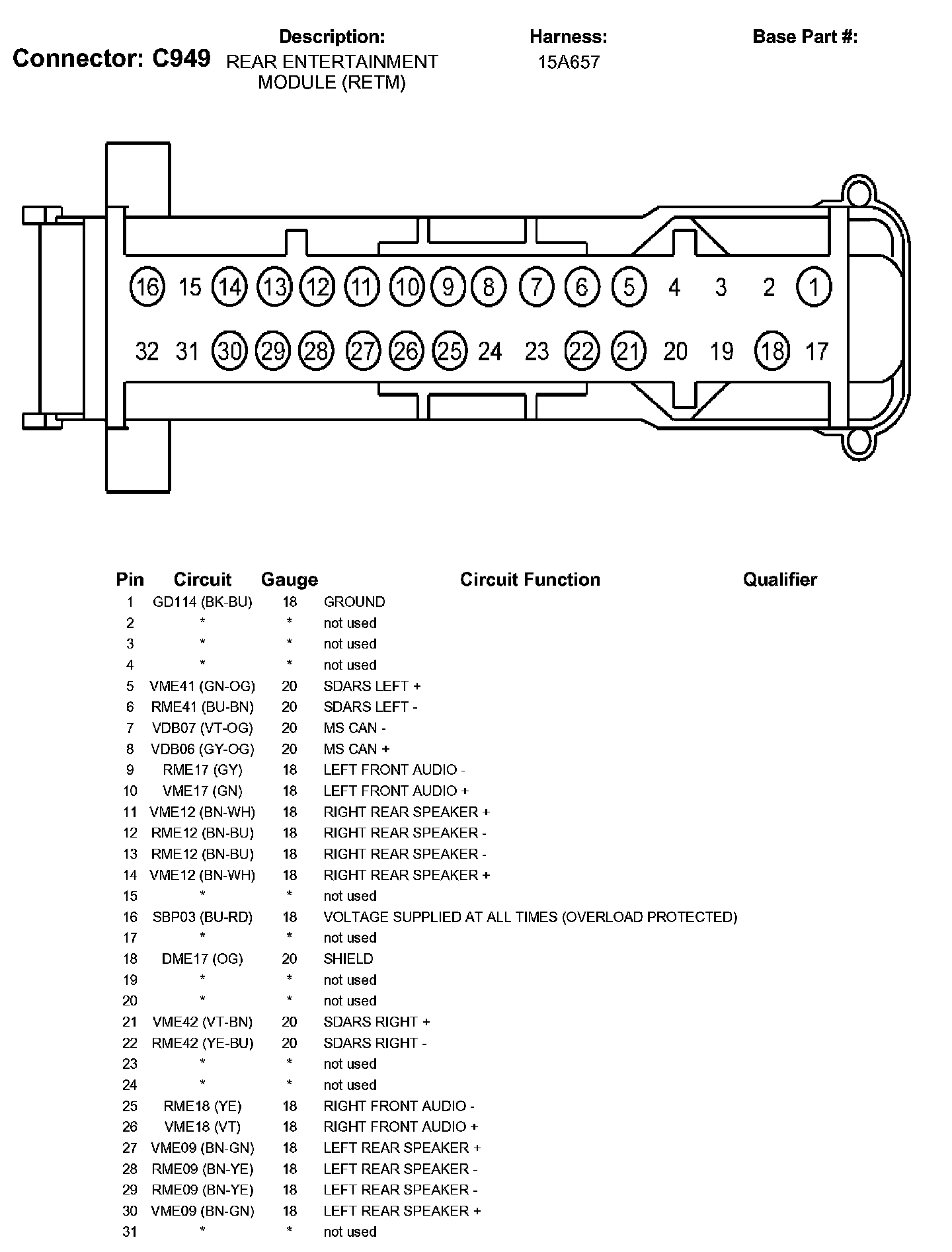 Connector: C949

Description:
REAR ENTERTAINMENT MODULE (RETM)

Harness:
15A657

Base Part #:

16 15 14 13 12 11 10 9 8 7 6 5 4 3 2 1

32 31 30 29 28 27 26 25 24 23 22 21 20 19 18 17

| Pin | Circuit | Gauge | Circuit Function | Qualifier |
|---|---|---|---|---|
| 1 | GD114 (BK-BU) | 18 | GROUND | |
| 2 | * | * | not used | |
| 3 | * | * | not used | |
| 4 | * | * | not used | |
| 5 | VME41 (GN-OG) | 20 | SDARS LEFT + | |
| 6 | RME41 (BU-BN) | 20 | SDARS LEFT - | |
| 7 | VDB07 (VT-OG) | 20 | MS CAN - | |
| 8 | VDB06 (GY-OG) | 20 | MS CAN + | |
| 9 | RME17 (GY) | 18 | LEFT FRONT AUDIO - | |
| 10 | VME17 (GN) | 18 | LEFT FRONT AUDIO + | |
| 11 | VME12 (BN-WH) | 18 | RIGHT REAR SPEAKER + | |
| 12 | RME12 (BN-BU) | 18 | RIGHT REAR SPEAKER - | |
| 13 | RME12 (BN-BU) | 18 | RIGHT REAR SPEAKER - | |
| 14 | VME12 (BN-WH) | 18 | RIGHT REAR SPEAKER + | |
| 15 | * | * | not used | |
| 16 | SBP03 (BU-RD) | 18 | VOLTAGE SUPPLIED AT ALL TIMES (OVERLOAD PROTECTED) | |
| 17 | * | * | not used | |
| 18 | DME17 (OG) | 20 | SHIELD | |
| 19 | * | * | not used | |
| 20 | * | * | not used | |
| 21 | VME42 (VT-BN) | 20 | SDARS RIGHT + | |
| 22 | RME42 (YE-BU) | 20 | SDARS RIGHT - | |
| 23 | * | * | not used | |
| 24 | * | * | not used | |
| 25 | RME18 (YE) | 18 | RIGHT FRONT AUDIO - | |
| 26 | VME18 (VT) | 18 | RIGHT FRONT AUDIO + | |
| 27 | VME09 (BN-GN) | 18 | LEFT REAR SPEAKER + | |
| 28 | RME09 (BN-YE) | 18 | LEFT REAR SPEAKER - | |
| 29 | RME09 (BN-YE) | 18 | LEFT REAR SPEAKER - | |
| 30 | VME09 (BN-GN) | 18 | LEFT REAR SPEAKER + | |
| 31 | * | * | not used | |