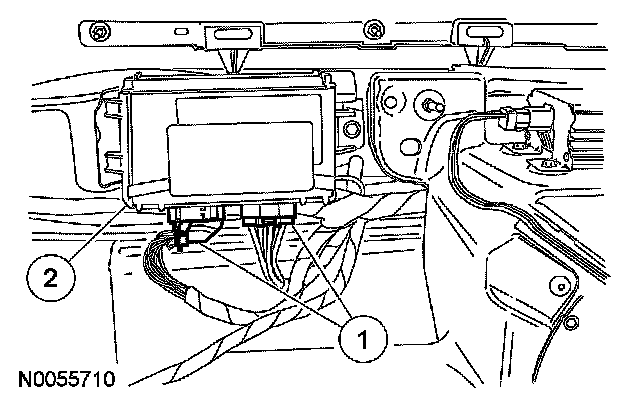 2

1

N0055710