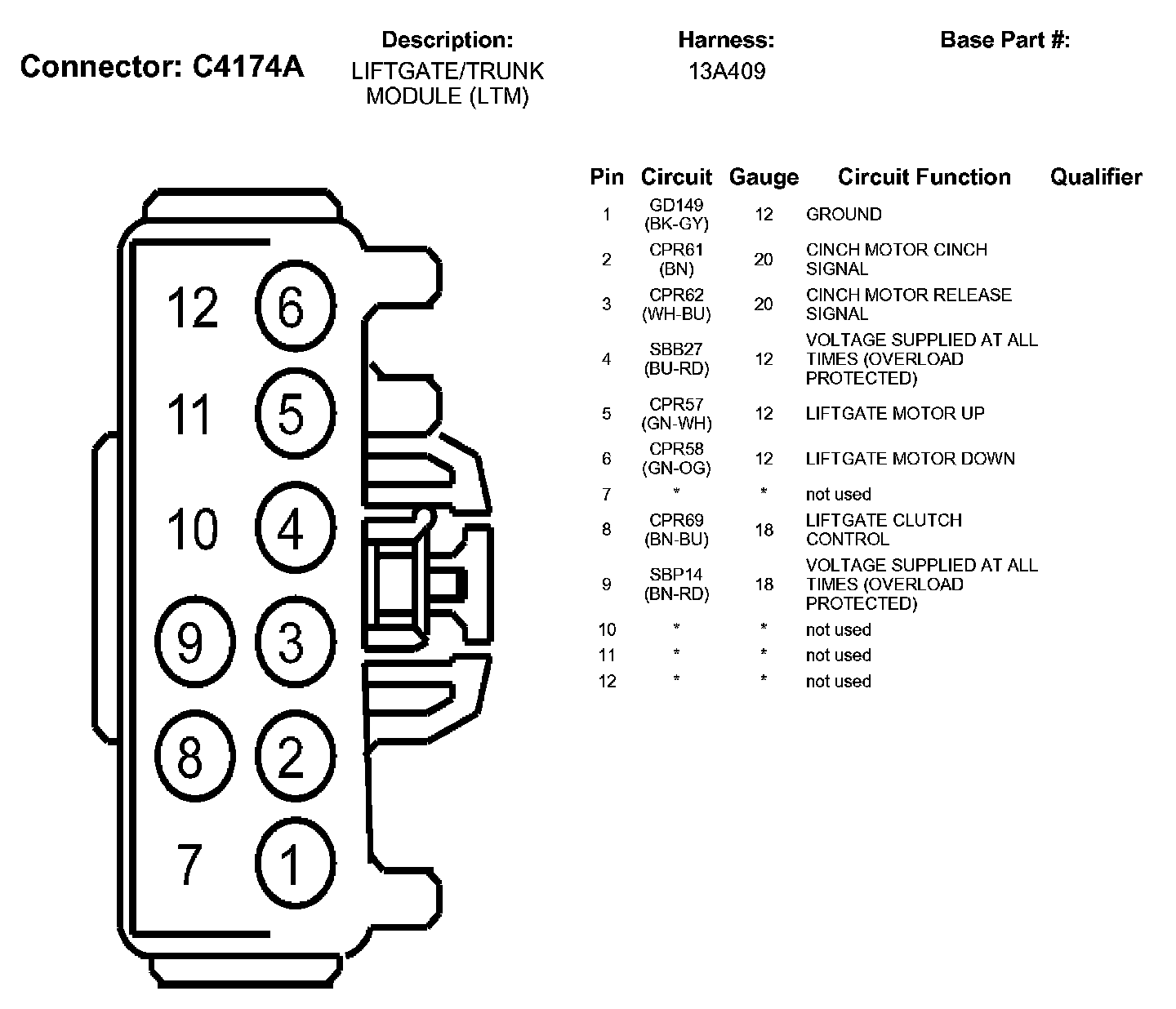 Connector: C4174A

Description:
LIFTGATE/TRUNK MODULE (LTM)

Harness:
13A409

Base Part #:

12 6
11 5
10 4
9 3
8 2
7 1

| Pin | Circuit | Gauge | Circuit Function | Qualifier |
|---|---|---|---|---|
| 1 | GD149 (BK-GY) | 12 | GROUND | |
| 2 | CPR61 (BN) | 20 | CINCH MOTOR CINCH SIGNAL | |
| 3 | CPR62 (WH-BU) | 20 | CINCH MOTOR RELEASE SIGNAL | |
| 4 | SBB27 (BU-RD) | 12 | VOLTAGE SUPPLIED AT ALL TIMES (OVERLOAD PROTECTED) | |
| 5 | CPR57 (GN-WH) | 12 | LIFTGATE MOTOR UP | |
| 6 | CPR58 (GN-OG) | 12 | LIFTGATE MOTOR DOWN | |
| 7 | * | * | not used | |
| 8 | CPR69 (BN-BU) | 18 | LIFTGATE CLUTCH CONTROL | |
| 9 | SBP14 (BN-RD) | 18 | VOLTAGE SUPPLIED AT ALL TIMES (OVERLOAD PROTECTED) | |
| 10 | * | * | not used | |
| 11 | * | * | not used | |
| 12 | * | * | not used | |