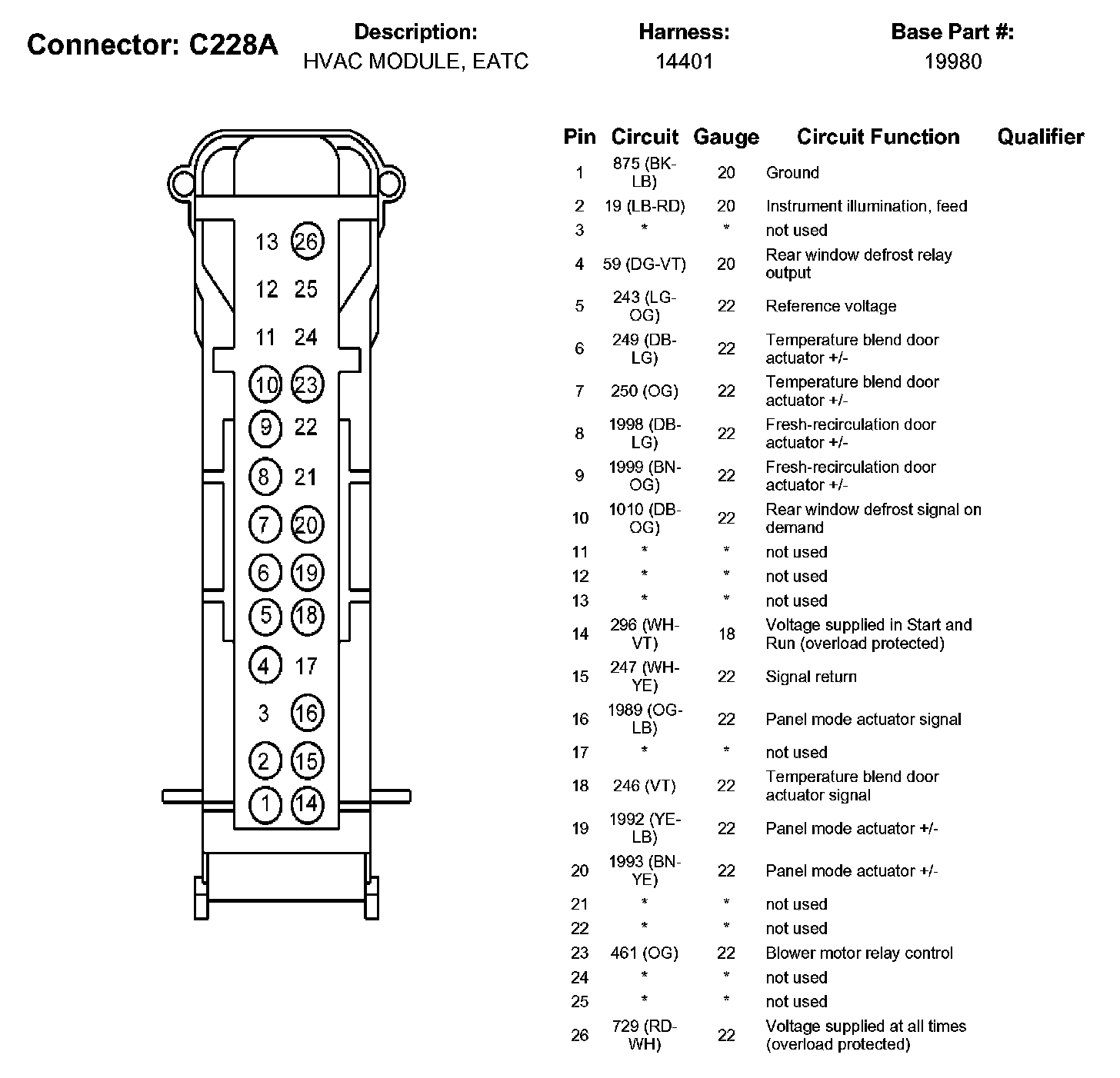 Connector: C228A

Description:
HVAC MODULE, EATC

Harness:
14401

Base Part #:
19980

13 26
12 25
11 24
10 23
9 22
8 21
7 20
6 19
5 18
4 17
3 16
2 15
1 14

| Pin | Circuit | Gauge | Circuit Function | Qualifier |
|---|---|---|---|---|
| 1 | 875 (BK-LB) | 20 | Ground | |
| 2 | 19 (LB-RD) | 20 | Instrument illumination, feed | |
| 3 | * | * | not used | |
| 4 | 59 (DG-VT) | 20 | Rear window defrost relay output | |
| 5 | 243 (LG-OG) | 22 | Reference voltage | |
| 6 | 249 (DB-LG) | 22 | Temperature blend door actuator +/- | |
| 7 | 250 (OG) | 22 | Temperature blend door actuator +/- | |
| 8 | 1998 (DB-LG) | 22 | Fresh-recirculation door actuator +/- | |
| 9 | 1999 (BN-OG) | 22 | Fresh-recirculation door actuator +/- | |
| 10 | 1010 (DB-OG) | 22 | Rear window defrost signal on demand | |
| 11 | * | * | not used | |
| 12 | * | * | not used | |
| 13 | * | * | not used | |
| 14 | 296 (WH-VT) | 18 | Voltage supplied in Start and Run (overload protected) | |
| 15 | 247 (WH-YE) | 22 | Signal return | |
| 16 | 1989 (OG-LB) | 22 | Panel mode actuator signal | |
| 17 | * | * | not used | |
| 18 | 246 (VT) | 22 | Temperature blend door actuator signal | |
| 19 | 1992 (YE-LB) | 22 | Panel mode actuator +/- | |
| 20 | 1993 (BN-YE) | 22 | Panel mode actuator +/- | |
| 21 | * | * | not used | |
| 22 | * | * | not used | |
| 23 | 461 (OG) | 22 | Blower motor relay control | |
| 24 | * | * | not used | |
| 25 | * | * | not used | |
| 26 | 729 (RD-WH) | 22 | Voltage supplied at all times (overload protected) | |