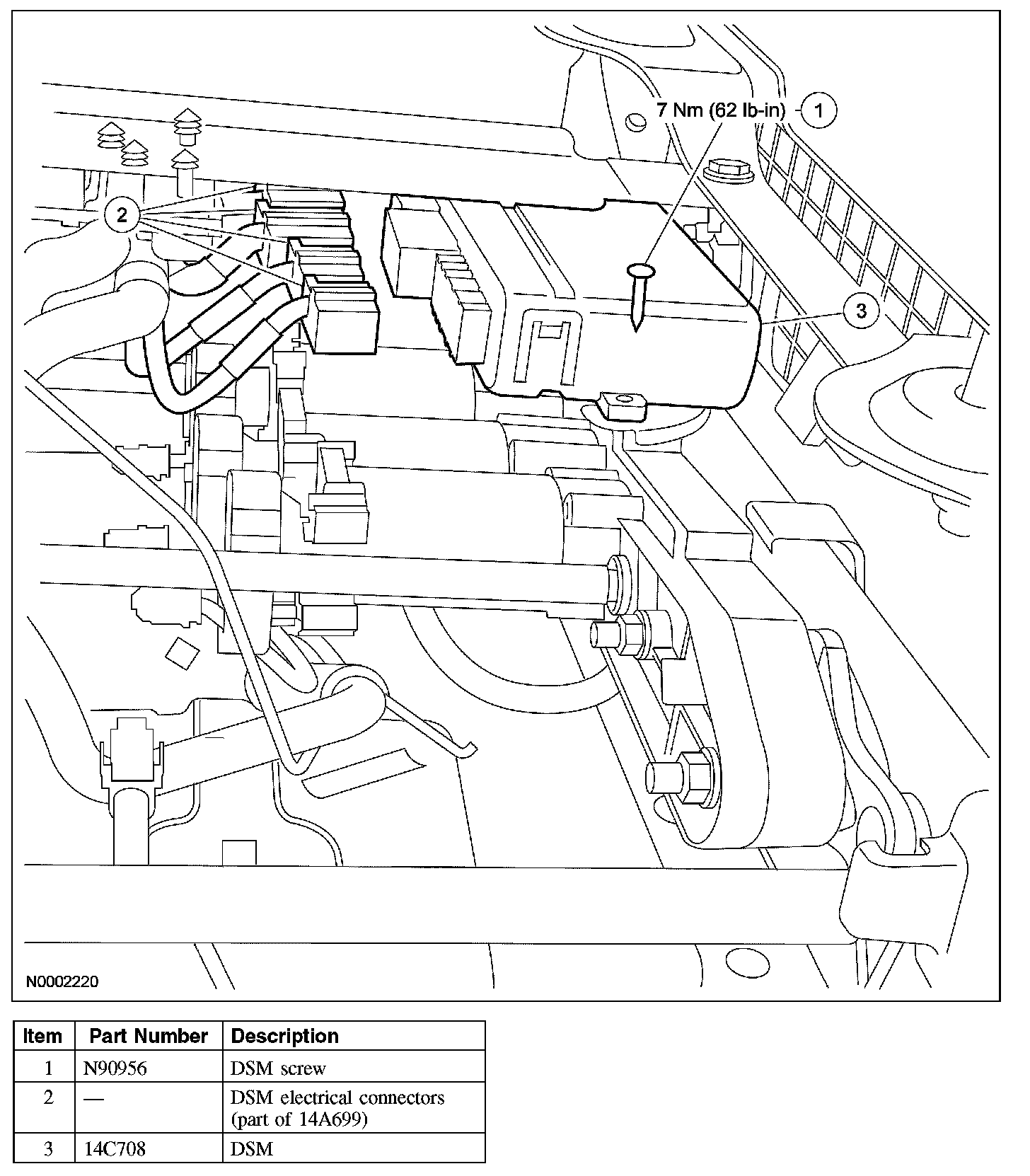 7 Nm (62 lb-in)
1
2
3
N0002220

| Item | Part Number | Description |
|---|---|---|
| 1 | N90956 | DSM screw |
| 2 | — | DSM electrical connectors (part of 14A699) |
| 3 | 14C708 | DSM |