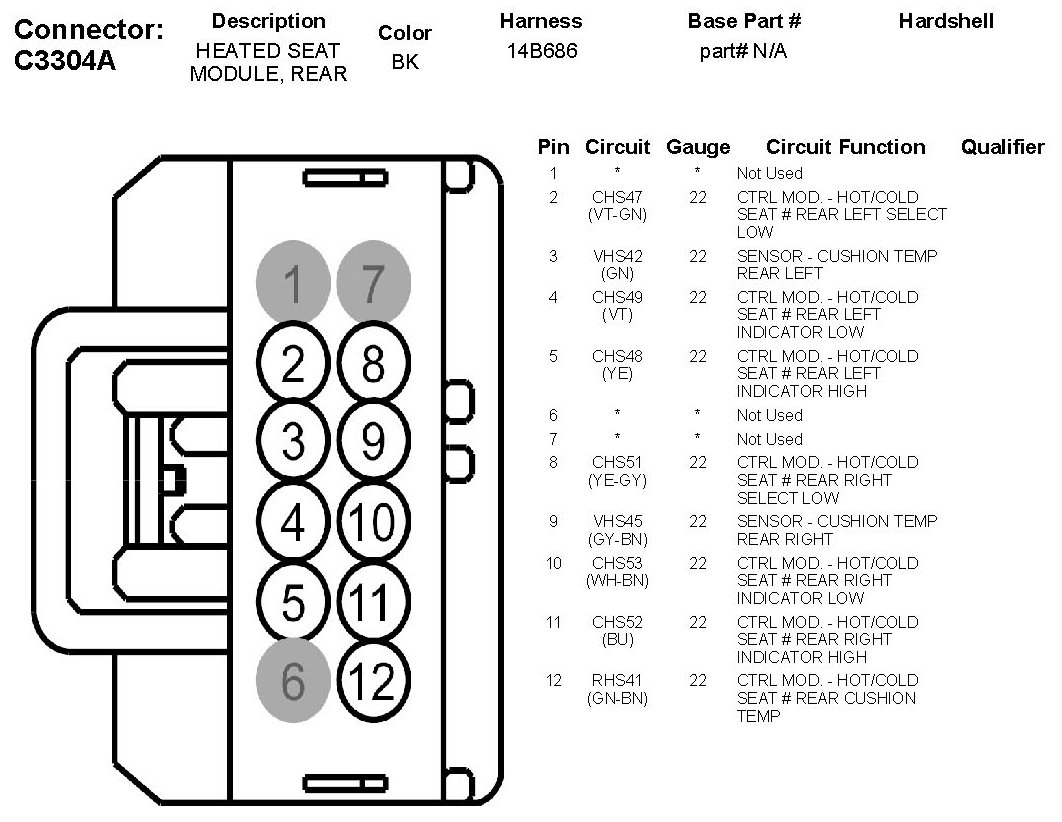 Connector: C3304A

| Description | Color | Harness | Base Part # | Hardshell |
|---|---|---|---|---|
| HEATED SEAT MODULE, REAR | BK | 14B686 | part# N/A | |

1 7
2 8
3 9
4 10
5 11
6 12

| Pin | Circuit | Gauge | Circuit Function | Qualifier |
|---|---|---|---|---|
| 1 | * | * | Not Used | |
| 2 | CHS47 (VT-GN) | 22 | CTRL MOD. - HOT/COLD SEAT # REAR LEFT SELECT LOW | |
| 3 | VHS42 (GN) | 22 | SENSOR - CUSHION TEMP REAR LEFT | |
| 4 | CHS49 (VT) | 22 | CTRL MOD. - HOT/COLD SEAT # REAR LEFT INDICATOR LOW | |
| 5 | CHS48 (YE) | 22 | CTRL MOD. - HOT/COLD SEAT # REAR LEFT INDICATOR HIGH | |
| 6 | * | * | Not Used | |
| 7 | * | * | Not Used | |
| 8 | CHS51 (YE-GY) | 22 | CTRL MOD. - HOT/COLD SEAT # REAR RIGHT SELECT LOW | |
| 9 | VHS45 (GY-BN) | 22 | SENSOR - CUSHION TEMP REAR RIGHT | |
| 10 | CHS53 (WH-BN) | 22 | CTRL MOD. - HOT/COLD SEAT # REAR RIGHT INDICATOR LOW | |
| 11 | CHS52 (BU) | 22 | CTRL MOD. - HOT/COLD SEAT # REAR RIGHT INDICATOR HIGH | |
| 12 | RHS41 (GN-BN) | 22 | CTRL MOD. - HOT/COLD SEAT # REAR CUSHION TEMP | |