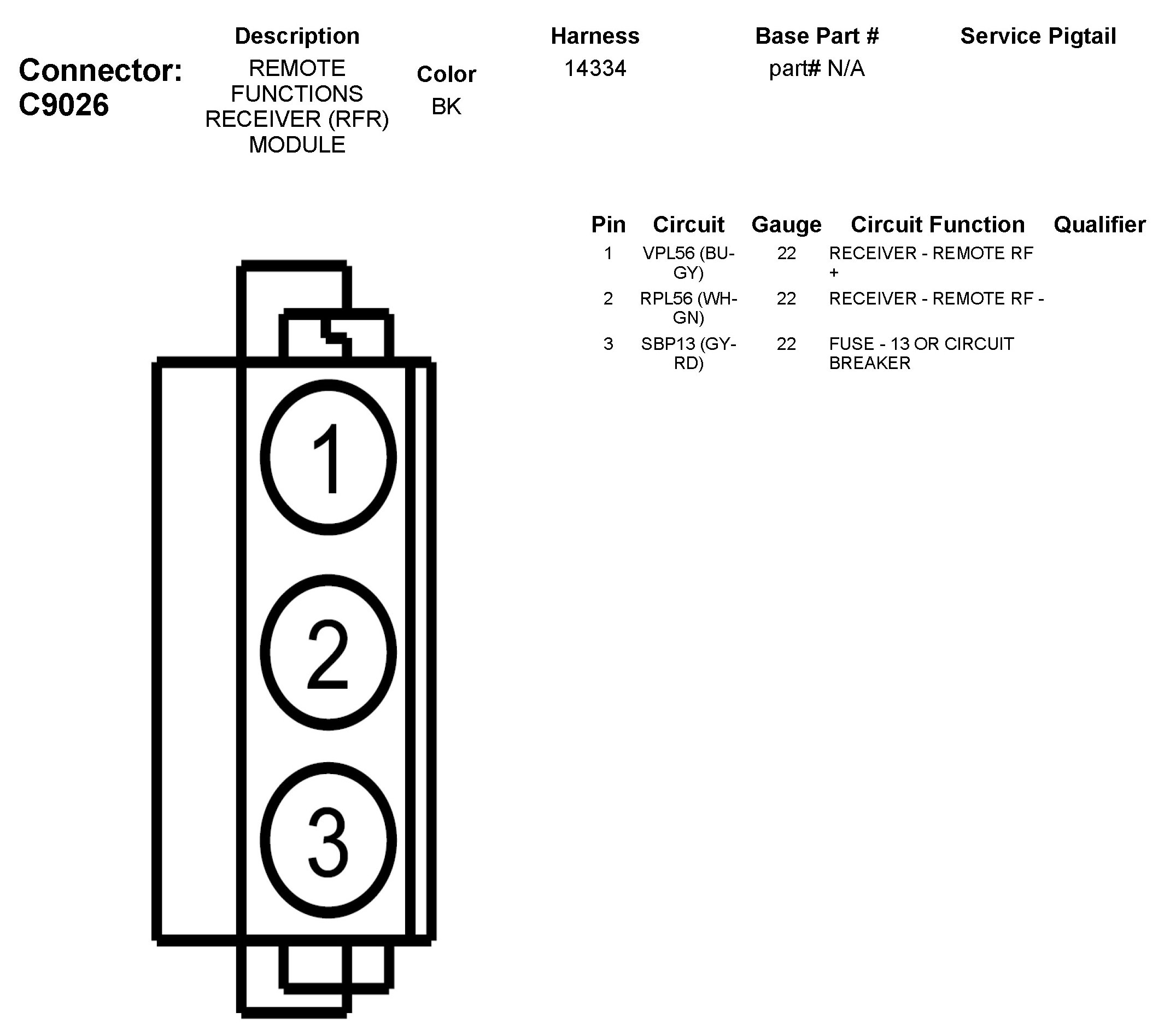 Connector: C9026

| Description | Color | Harness | Base Part # | Service Pigtail |
|---|---|---|---|---|
| REMOTE FUNCTIONS RECEIVER (RFR) MODULE | BK | 14334 | part# N/A | |

| Pin | Circuit | Gauge | Circuit Function | Qualifier |
|---|---|---|---|---|
| 1 | VPL56 (BU-GY) | 22 | RECEIVER - REMOTE RF + | |
| 2 | RPL56 (WH-GN) | 22 | RECEIVER - REMOTE RF - | |
| 3 | SBP13 (GY-RD) | 22 | FUSE - 13 OR CIRCUIT BREAKER | |

1

2

3