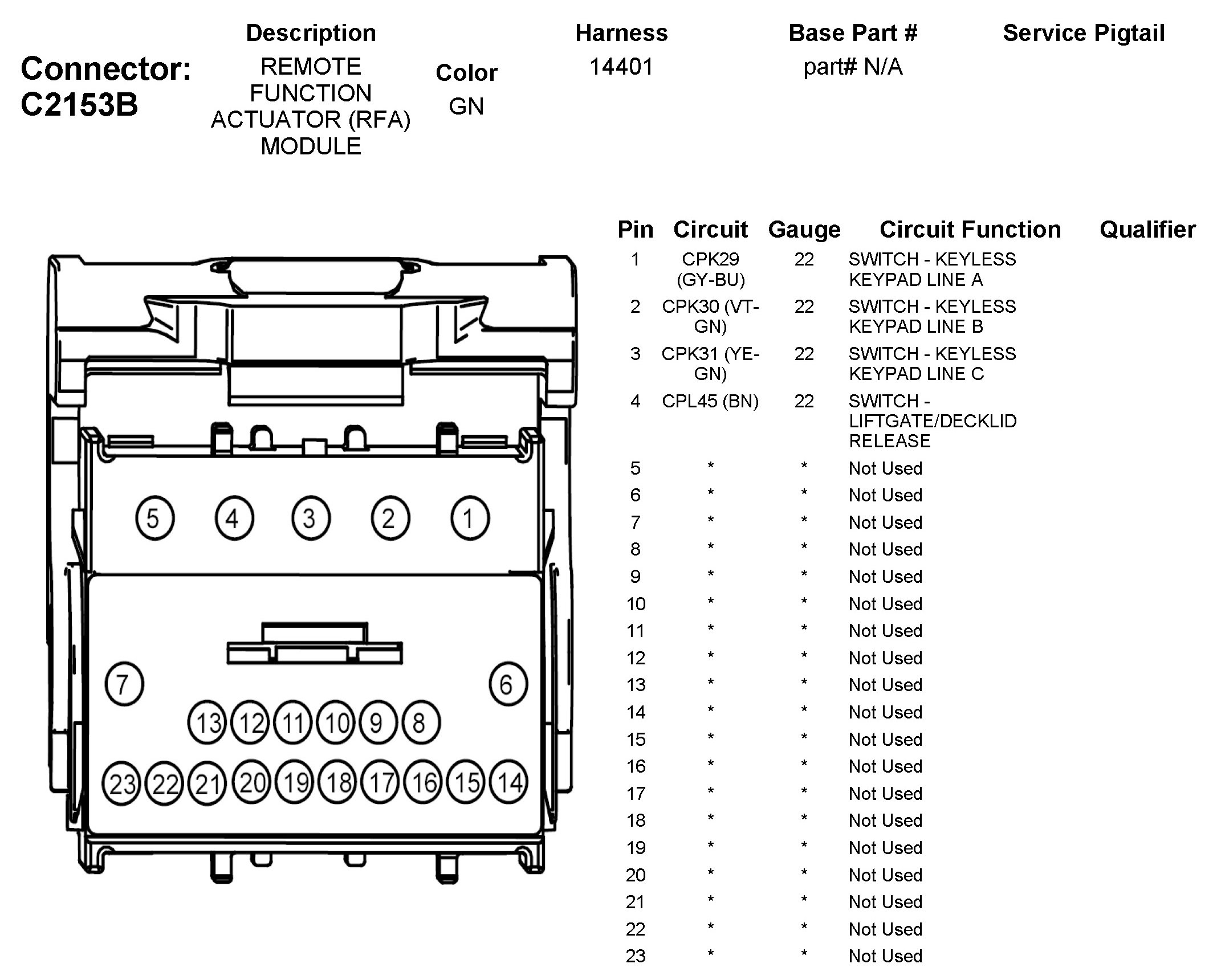 Connector: C2153B

| Description | Color | Harness | Base Part # | Service Pigtail |
|---|---|---|---|---|
| REMOTE FUNCTION ACTUATOR (RFA) MODULE | GN | 14401 | part# N/A | |

5 4 3 2 1

7 6

13 12 11 10 9 8

23 22 21 20 19 18 17 16 15 14

| Pin | Circuit | Gauge | Circuit Function | Qualifier |
|---|---|---|---|---|
| 1 | CPK29 (GY-BU) | 22 | SWITCH - KEYLESS KEYPAD LINE A | |
| 2 | CPK30 (VT-GN) | 22 | SWITCH - KEYLESS KEYPAD LINE B | |
| 3 | CPK31 (YE-GN) | 22 | SWITCH - KEYLESS KEYPAD LINE C | |
| 4 | CPL45 (BN) | 22 | SWITCH - LIFTGATE/DECKLID RELEASE | |
| 5 | * | * | Not Used | |
| 6 | * | * | Not Used | |
| 7 | * | * | Not Used | |
| 8 | * | * | Not Used | |
| 9 | * | * | Not Used | |
| 10 | * | * | Not Used | |
| 11 | * | * | Not Used | |
| 12 | * | * | Not Used | |
| 13 | * | * | Not Used | |
| 14 | * | * | Not Used | |
| 15 | * | * | Not Used | |
| 16 | * | * | Not Used | |
| 17 | * | * | Not Used | |
| 18 | * | * | Not Used | |
| 19 | * | * | Not Used | |
| 20 | * | * | Not Used | |
| 21 | * | * | Not Used | |
| 22 | * | * | Not Used | |
| 23 | * | * | Not Used | |