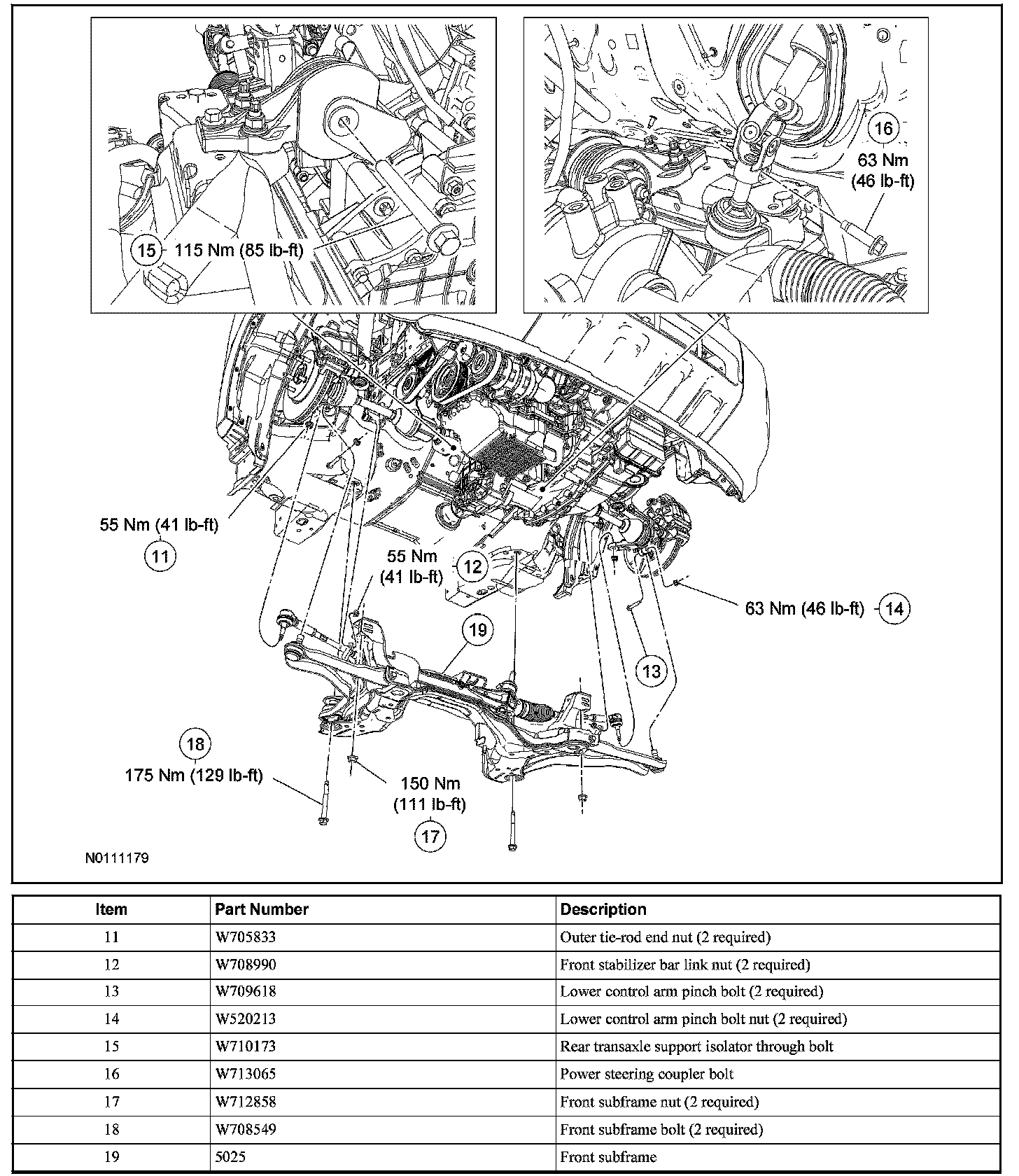 15 115 Nm (85 lb-ft)

16 63 Nm (46 lb-ft)

55 Nm (41 lb-ft) 11

55 Nm (41 lb-ft) 12

63 Nm (46 lb-ft) 14

19

13

18 175 Nm (129 lb-ft)

150 Nm (111 lb-ft) 17

N0111179

| Item | Part Number | Description |
|---|---|---|
| 11 | W705833 | Outer tie-rod end nut (2 required) |
| 12 | W708990 | Front stabilizer bar link nut (2 required) |
| 13 | W709618 | Lower control arm pinch bolt (2 required) |
| 14 | W520213 | Lower control arm pinch bolt nut (2 required) |
| 15 | W710173 | Rear transaxle support isolator through bolt |
| 16 | W713065 | Power steering coupler bolt |
| 17 | W712858 | Front subframe nut (2 required) |
| 18 | W708549 | Front subframe bolt (2 required) |
| 19 | 5025 | Front subframe |