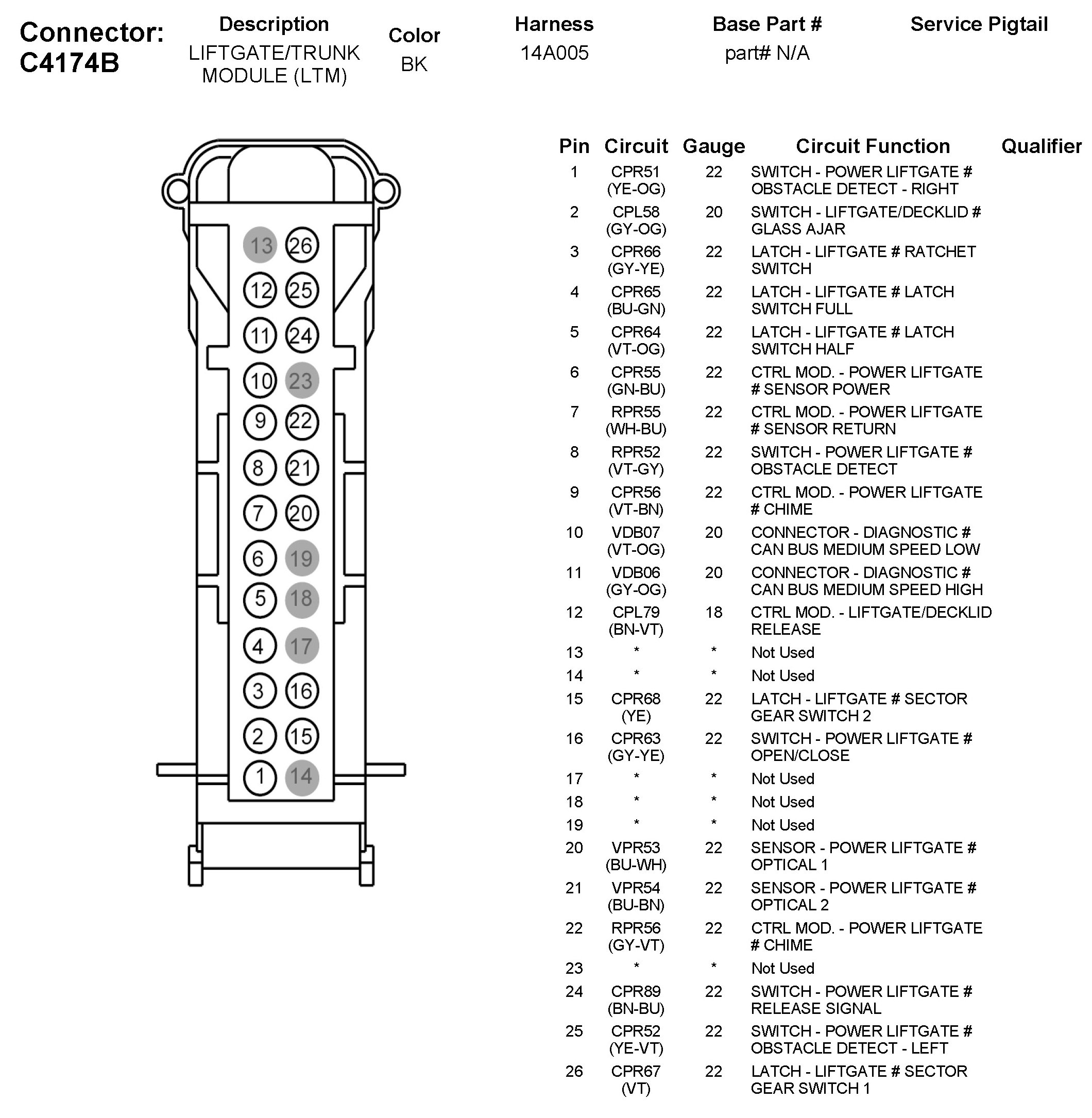 Connector: C4174B

| Description | Color | Harness | Base Part # | Service Pigtail |
|---|---|---|---|---|
| LIFTGATE/TRUNK MODULE (LTM) | BK | 14A005 | part# N/A | |

13 26
12 25
11 24
10 23
9 22
8 21
7 20
6 19
5 18
4 17
3 16
2 15
1 14

| Pin | Circuit | Gauge | Circuit Function | Qualifier |
|---|---|---|---|---|
| 1 | CPR51 (YE-OG) | 22 | SWITCH - POWER LIFTGATE # OBSTACLE DETECT - RIGHT | |
| 2 | CPL58 (GY-OG) | 20 | SWITCH - LIFTGATE/DECKLID # GLASS AJAR | |
| 3 | CPR66 (GY-YE) | 22 | LATCH - LIFTGATE # RATCHET SWITCH | |
| 4 | CPR65 (BU-GN) | 22 | LATCH - LIFTGATE # LATCH SWITCH FULL | |
| 5 | CPR64 (VT-OG) | 22 | LATCH - LIFTGATE # LATCH SWITCH HALF | |
| 6 | CPR55 (GN-BU) | 22 | CTRL MOD. - POWER LIFTGATE # SENSOR POWER | |
| 7 | RPR55 (WH-BU) | 22 | CTRL MOD. - POWER LIFTGATE # SENSOR RETURN | |
| 8 | RPR52 (VT-GY) | 22 | SWITCH - POWER LIFTGATE # OBSTACLE DETECT | |
| 9 | CPR56 (VT-BN) | 22 | CTRL MOD. - POWER LIFTGATE # CHIME | |
| 10 | VDB07 (VT-OG) | 20 | CONNECTOR - DIAGNOSTIC # CAN BUS MEDIUM SPEED LOW | |
| 11 | VDB06 (GY-OG) | 20 | CONNECTOR - DIAGNOSTIC # CAN BUS MEDIUM SPEED HIGH | |
| 12 | CPL79 (BN-VT) | 18 | CTRL MOD. - LIFTGATE/DECKLID RELEASE | |
| 13 | * | * | Not Used | |
| 14 | * | * | Not Used | |
| 15 | CPR68 (YE) | 22 | LATCH - LIFTGATE # SECTOR GEAR SWITCH 2 | |
| 16 | CPR63 (GY-YE) | 22 | SWITCH - POWER LIFTGATE # OPEN/CLOSE | |
| 17 | * | * | Not Used | |
| 18 | * | * | Not Used | |
| 19 | * | * | Not Used | |
| 20 | VPR53 (BU-WH) | 22 | SENSOR - POWER LIFTGATE # OPTICAL 1 | |
| 21 | VPR54 (BU-BN) | 22 | SENSOR - POWER LIFTGATE # OPTICAL 2 | |
| 22 | RPR56 (GY-VT) | 22 | CTRL MOD. - POWER LIFTGATE # CHIME | |
| 23 | * | * | Not Used | |
| 24 | CPR89 (BN-BU) | 22 | SWITCH - POWER LIFTGATE # RELEASE SIGNAL | |
| 25 | CPR52 (YE-VT) | 22 | SWITCH - POWER LIFTGATE # OBSTACLE DETECT - LEFT | |
| 26 | CPR67 (VT) | 22 | LATCH - LIFTGATE # SECTOR GEAR SWITCH 1 | |