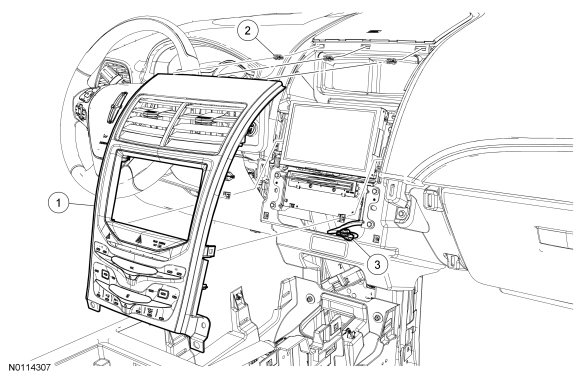 2
1
3
N0114307