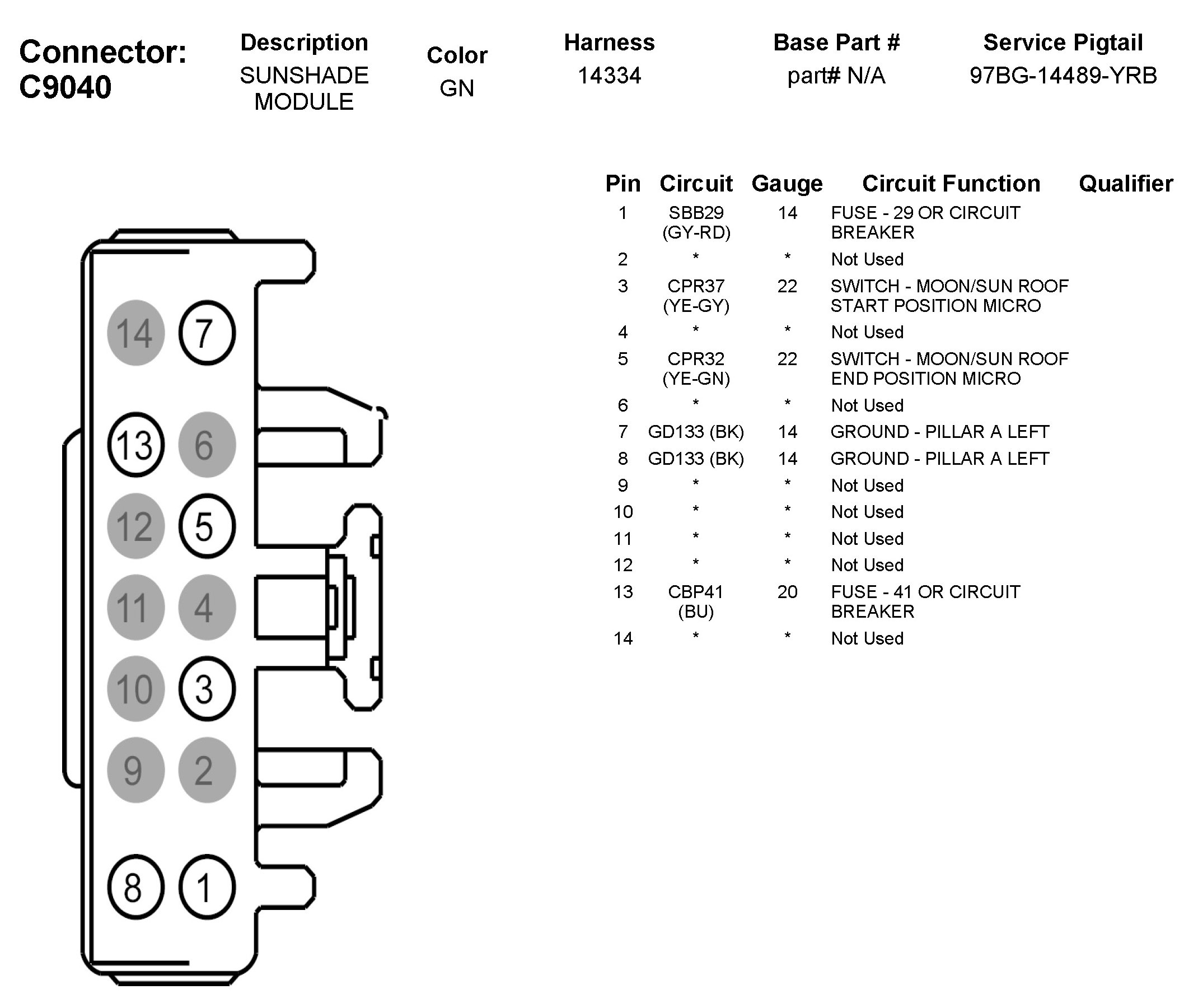 Connector: C9040

| Description | Color | Harness | Base Part # | Service Pigtail |
|---|---|---|---|---|
| SUNSHADE MODULE | GN | 14334 | part# N/A | 97BG-14489-YRB |

14 7
13 6
12 5
11 4
10 3
9 2
8 1

| Pin | Circuit | Gauge | Circuit Function | Qualifier |
|---|---|---|---|---|
| 1 | SBB29 (GY-RD) | 14 | FUSE - 29 OR CIRCUIT BREAKER | |
| 2 | * | * | Not Used | |
| 3 | CPR37 (YE-GY) | 22 | SWITCH - MOON/SUN ROOF START POSITION MICRO | |
| 4 | * | * | Not Used | |
| 5 | CPR32 (YE-GN) | 22 | SWITCH - MOON/SUN ROOF END POSITION MICRO | |
| 6 | * | * | Not Used | |
| 7 | GD133 (BK) | 14 | GROUND - PILLAR A LEFT | |
| 8 | GD133 (BK) | 14 | GROUND - PILLAR A LEFT | |
| 9 | * | * | Not Used | |
| 10 | * | * | Not Used | |
| 11 | * | * | Not Used | |
| 12 | * | * | Not Used | |
| 13 | CBP41 (BU) | 20 | FUSE - 41 OR CIRCUIT BREAKER | |
| 14 | * | * | Not Used | |