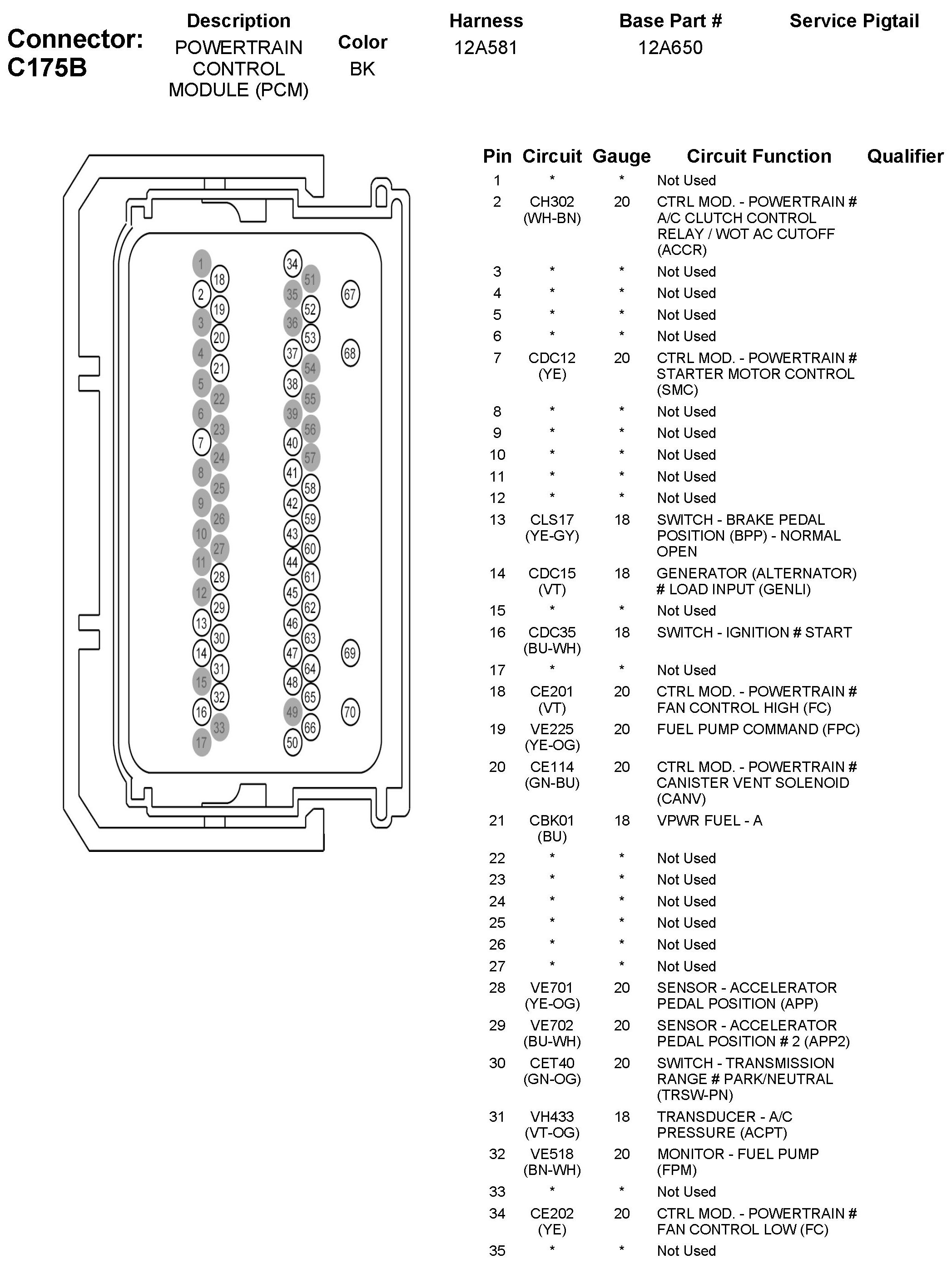 Connector: C175B

| Description | Color | Harness | Base Part # | Service Pigtail |
|---|---|---|---|---|
| POWERTRAIN CONTROL MODULE (PCM) | BK | 12A581 | 12A650 | |

1 18 2 19 3 20 4 21 5 22 6 23 7 24 8 25 9 26 10 27 11 28 12 29 13 30 14 31 15 32 16 33 17

34 51 35 52 36 53 37 54 38 55 39 56 40 57 41 58 42 59 43 60 44 61 45 62 46 63 47 64 48 65 49 66 50

67 68 69 70

| Pin | Circuit | Gauge | Circuit Function | Qualifier |
|---|---|---|---|---|
| 1 | * | * | Not Used | |
| 2 | CH302 (WH-BN) | 20 | CTRL MOD. - POWERTRAIN # A/C CLUTCH CONTROL RELAY / WOT AC CUTOFF (ACCR) | |
| 3 | * | * | Not Used | |
| 4 | * | * | Not Used | |
| 5 | * | * | Not Used | |
| 6 | * | * | Not Used | |
| 7 | CDC12 (YE) | 20 | CTRL MOD. - POWERTRAIN # STARTER MOTOR CONTROL (SMC) | |
| 8 | * | * | Not Used | |
| 9 | * | * | Not Used | |
| 10 | * | * | Not Used | |
| 11 | * | * | Not Used | |
| 12 | * | * | Not Used | |
| 13 | CLS17 (YE-GY) | 18 | SWITCH - BRAKE PEDAL POSITION (BPP) - NORMAL OPEN | |
| 14 | CDC15 (VT) | 18 | GENERATOR (ALTERNATOR) # LOAD INPUT (GENLI) | |
| 15 | * | * | Not Used | |
| 16 | CDC35 (BU-WH) | 18 | SWITCH - IGNITION # START | |
| 17 | * | * | Not Used | |
| 18 | CE201 (VT) | 20 | CTRL MOD. - POWERTRAIN # FAN CONTROL HIGH (FC) | |
| 19 | VE225 (YE-OG) | 20 | FUEL PUMP COMMAND (FPC) | |
| 20 | CE114 (GN-BU) | 20 | CTRL MOD. - POWERTRAIN # CANISTER VENT SOLENOID (CANV) | |
| 21 | CBK01 (BU) | 18 | VPWR FUEL - A | |
| 22 | * | * | Not Used | |
| 23 | * | * | Not Used | |
| 24 | * | * | Not Used | |
| 25 | * | * | Not Used | |
| 26 | * | * | Not Used | |
| 27 | * | * | Not Used | |
| 28 | VE701 (YE-OG) | 20 | SENSOR - ACCELERATOR PEDAL POSITION (APP) | |
| 29 | VE702 (BU-WH) | 20 | SENSOR - ACCELERATOR PEDAL POSITION # 2 (APP2) | |
| 30 | CET40 (GN-OG) | 20 | SWITCH - TRANSMISSION RANGE # PARK/NEUTRAL (TRSW-PN) | |
| 31 | VH433 (VT-OG) | 18 | TRANSDUCER - A/C PRESSURE (ACPT) | |
| 32 | VE518 (BN-WH) | 20 | MONITOR - FUEL PUMP (FPM) | |
| 33 | * | * | Not Used | |
| 34 | CE202 (YE) | 20 | CTRL MOD. - POWERTRAIN # FAN CONTROL LOW (FC) | |
| 35 | * | * | Not Used | |