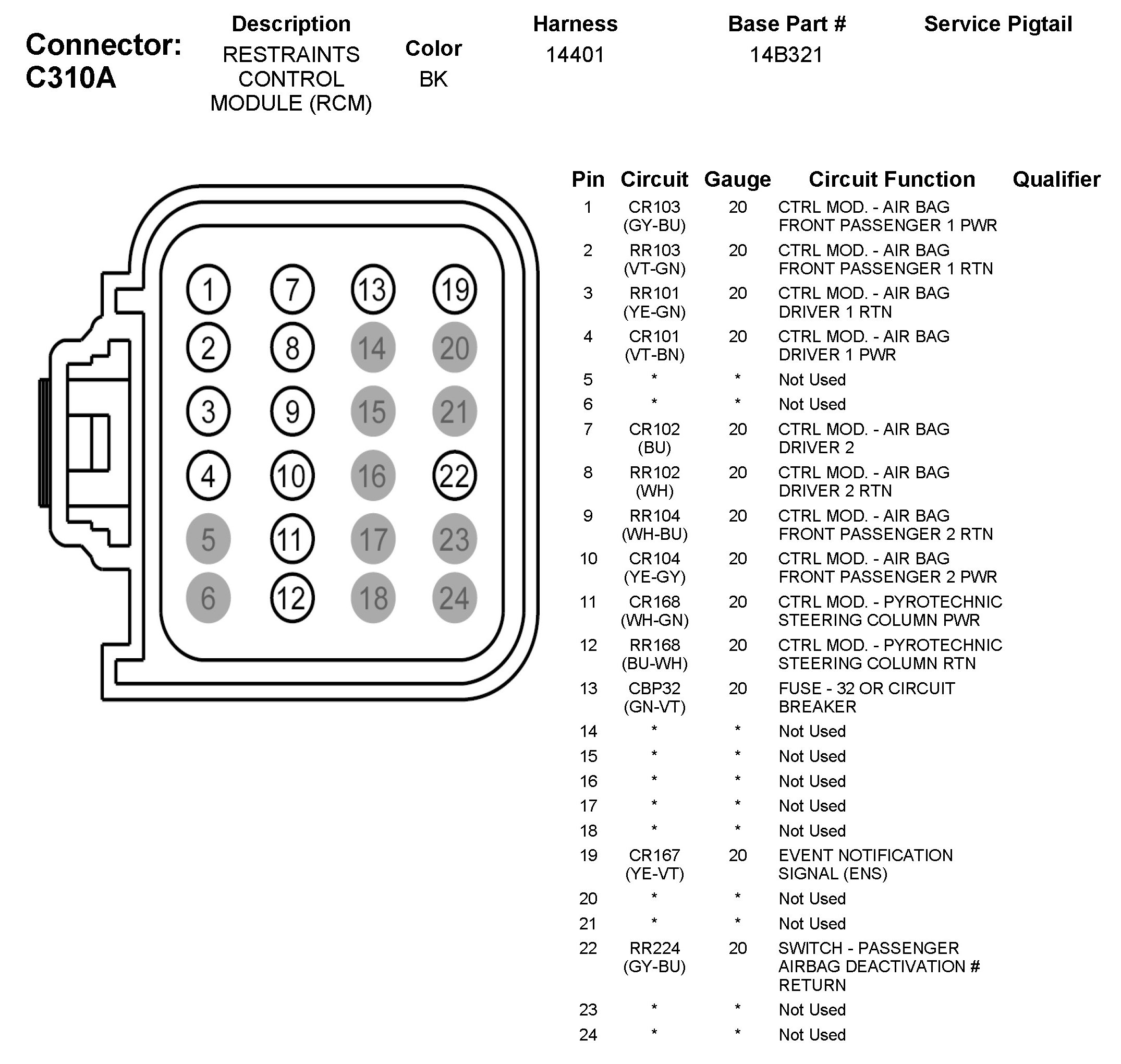 Connector: C310A

| Description | Color | Harness | Base Part # | Service Pigtail |
|---|---|---|---|---|
| RESTRAINTS CONTROL MODULE (RCM) | BK | 14401 | 14B321 | |

1 7 13 19
2 8 14 20
3 9 15 21
4 10 16 22
5 11 17 23
6 12 18 24

| Pin | Circuit | Gauge | Circuit Function | Qualifier |
|---|---|---|---|---|
| 1 | CR103 (GY-BU) | 20 | CTRL MOD. - AIR BAG FRONT PASSENGER 1 PWR | |
| 2 | RR103 (VT-GN) | 20 | CTRL MOD. - AIR BAG FRONT PASSENGER 1 RTN | |
| 3 | RR101 (YE-GN) | 20 | CTRL MOD. - AIR BAG DRIVER 1 RTN | |
| 4 | CR101 (VT-BN) | 20 | CTRL MOD. - AIR BAG DRIVER 1 PWR | |
| 5 | * | * | Not Used | |
| 6 | * | * | Not Used | |
| 7 | CR102 (BU) | 20 | CTRL MOD. - AIR BAG DRIVER 2 | |
| 8 | RR102 (WH) | 20 | CTRL MOD. - AIR BAG DRIVER 2 RTN | |
| 9 | RR104 (WH-BU) | 20 | CTRL MOD. - AIR BAG FRONT PASSENGER 2 RTN | |
| 10 | CR104 (YE-GY) | 20 | CTRL MOD. - AIR BAG FRONT PASSENGER 2 PWR | |
| 11 | CR168 (WH-GN) | 20 | CTRL MOD. - PYROTECHNIC STEERING COLUMN PWR | |
| 12 | RR168 (BU-WH) | 20 | CTRL MOD. - PYROTECHNIC STEERING COLUMN RTN | |
| 13 | CBP32 (GN-VT) | 20 | FUSE - 32 OR CIRCUIT BREAKER | |
| 14 | * | * | Not Used | |
| 15 | * | * | Not Used | |
| 16 | * | * | Not Used | |
| 17 | * | * | Not Used | |
| 18 | * | * | Not Used | |
| 19 | CR167 (YE-VT) | 20 | EVENT NOTIFICATION SIGNAL (ENS) | |
| 20 | * | * | Not Used | |
| 21 | * | * | Not Used | |
| 22 | RR224 (GY-BU) | 20 | SWITCH - PASSENGER AIRBAG DEACTIVATION # RETURN | |
| 23 | * | * | Not Used | |
| 24 | * | * | Not Used | |