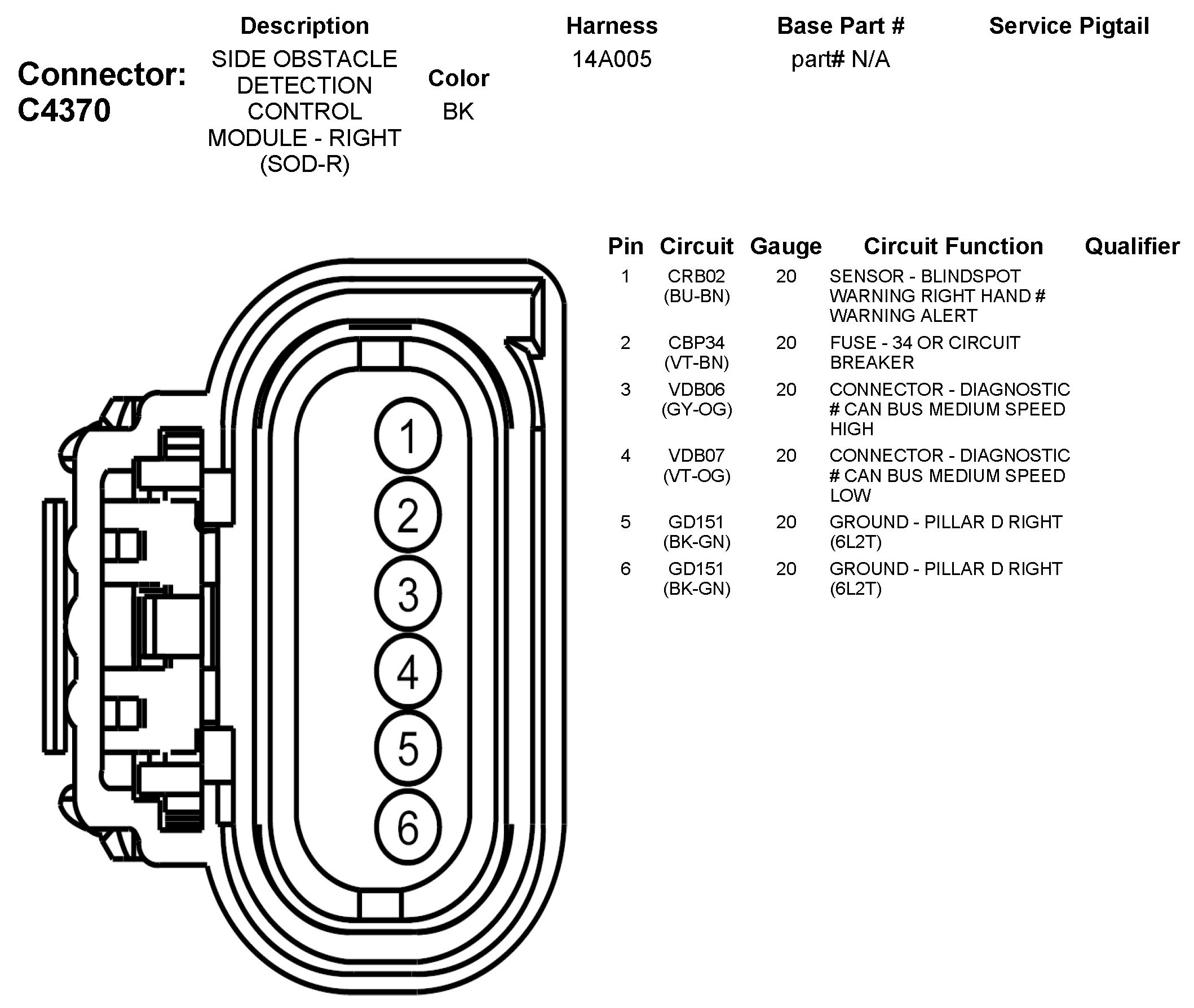 Connector: C4370

| Description | Color | Harness | Base Part # | Service Pigtail |
|---|---|---|---|---|
| SIDE OBSTACLE DETECTION CONTROL MODULE - RIGHT (SOD-R) | BK | 14A005 | part# N/A | |

1
2
3
4
5
6

| Pin | Circuit | Gauge | Circuit Function | Qualifier |
|---|---|---|---|---|
| 1 | CRB02 (BU-BN) | 20 | SENSOR - BLINDSPOT WARNING RIGHT HAND # WARNING ALERT | |
| 2 | CBP34 (VT-BN) | 20 | FUSE - 34 OR CIRCUIT BREAKER | |
| 3 | VDB06 (GY-OG) | 20 | CONNECTOR - DIAGNOSTIC # CAN BUS MEDIUM SPEED HIGH | |
| 4 | VDB07 (VT-OG) | 20 | CONNECTOR - DIAGNOSTIC # CAN BUS MEDIUM SPEED LOW | |
| 5 | GD151 (BK-GN) | 20 | GROUND - PILLAR D RIGHT (6L2T) | |
| 6 | GD151 (BK-GN) | 20 | GROUND - PILLAR D RIGHT (6L2T) | |