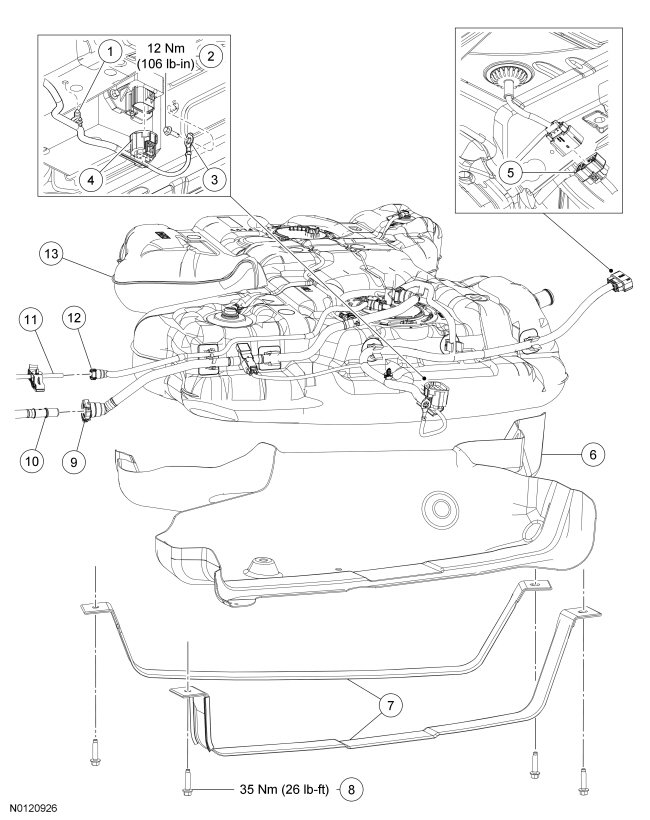 1
12 Nm (106 lb-in)
2
4
3
5
13
11
12
10
9
6
7
35 Nm (26 lb-ft)
8
N0120926