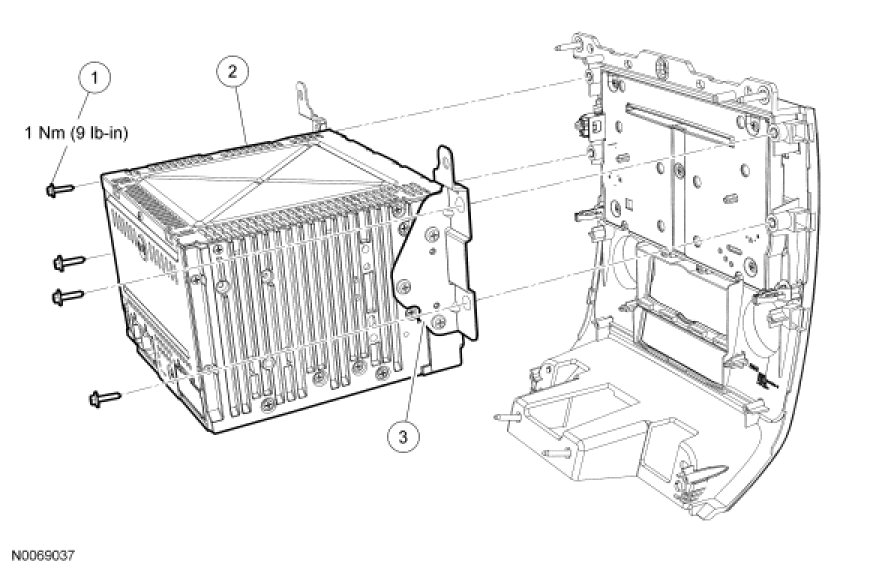 1
1 Nm (9 lb-in)
2
3
N0069037