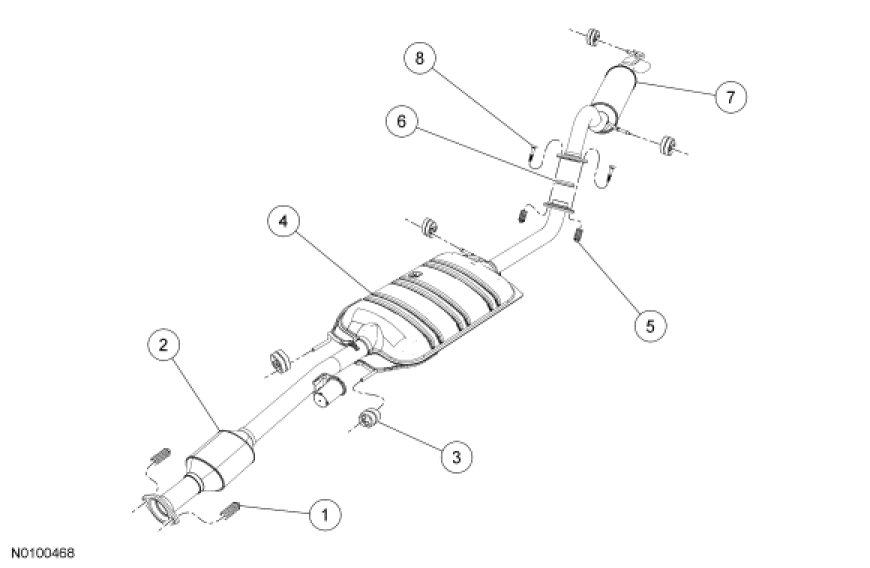 8
7
6
4
5
2
3
1
N0100468