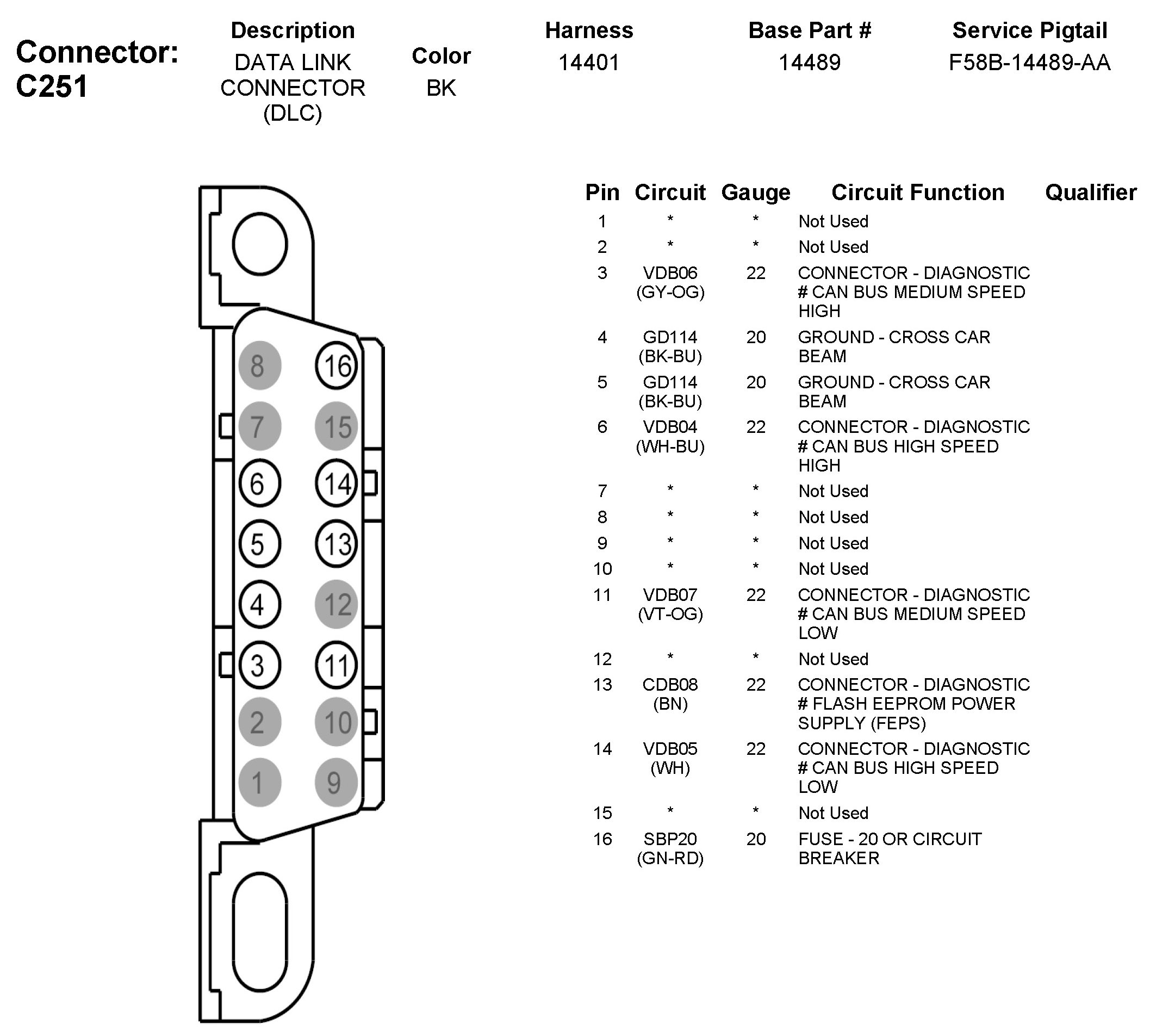 Connector: C251

| Description | Color | Harness | Base Part # | Service Pigtail |
|---|---|---|---|---|
| DATA LINK CONNECTOR (DLC) | BK | 14401 | 14489 | F58B-14489-AA |

8 16
7 15
6 14
5 13
4 12
3 11
2 10
1 9

| Pin | Circuit | Gauge | Circuit Function | Qualifier |
|---|---|---|---|---|
| 1 | * | * | Not Used | |
| 2 | * | * | Not Used | |
| 3 | VDB06 (GY-OG) | 22 | CONNECTOR - DIAGNOSTIC # CAN BUS MEDIUM SPEED HIGH | |
| 4 | GD114 (BK-BU) | 20 | GROUND - CROSS CAR BEAM | |
| 5 | GD114 (BK-BU) | 20 | GROUND - CROSS CAR BEAM | |
| 6 | VDB04 (WH-BU) | 22 | CONNECTOR - DIAGNOSTIC # CAN BUS HIGH SPEED HIGH | |
| 7 | * | * | Not Used | |
| 8 | * | * | Not Used | |
| 9 | * | * | Not Used | |
| 10 | * | * | Not Used | |
| 11 | VDB07 (VT-OG) | 22 | CONNECTOR - DIAGNOSTIC # CAN BUS MEDIUM SPEED LOW | |
| 12 | * | * | Not Used | |
| 13 | CDB08 (BN) | 22 | CONNECTOR - DIAGNOSTIC # FLASH EEPROM POWER SUPPLY (FEPS) | |
| 14 | VDB05 (WH) | 22 | CONNECTOR - DIAGNOSTIC # CAN BUS HIGH SPEED LOW | |
| 15 | * | * | Not Used | |
| 16 | SBP20 (GN-RD) | 20 | FUSE - 20 OR CIRCUIT BREAKER | |