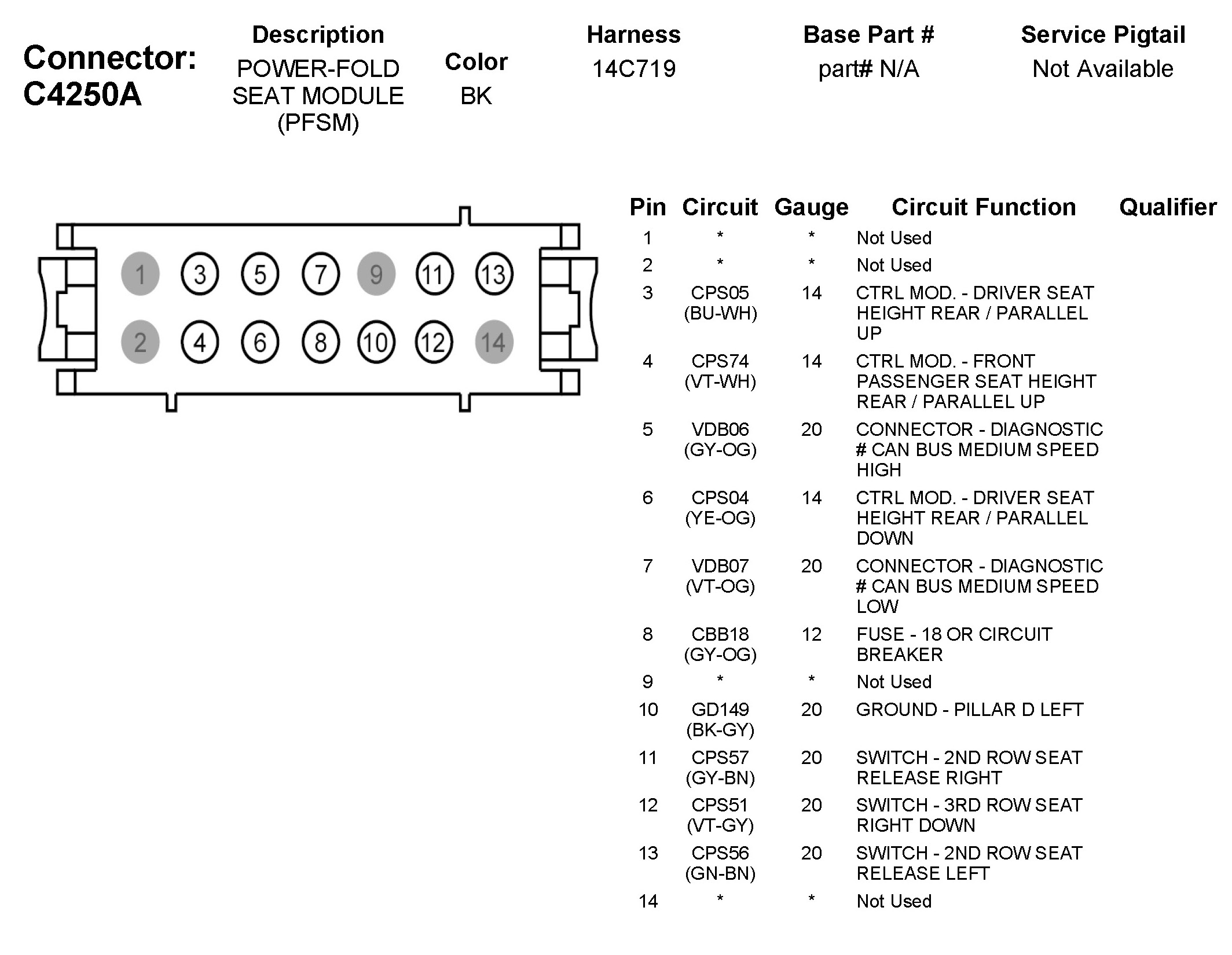 Connector: C4250A

| Description | Color | Harness | Base Part # | Service Pigtail |
|---|---|---|---|---|
| POWER-FOLD SEAT MODULE (PFSM) | BK | 14C719 | part# N/A | Not Available |

1 3 5 7 9 11 13
2 4 6 8 10 12 14

| Pin | Circuit | Gauge | Circuit Function | Qualifier |
|---|---|---|---|---|
| 1 | * | * | Not Used | |
| 2 | * | * | Not Used | |
| 3 | CPS05 (BU-WH) | 14 | CTRL MOD. - DRIVER SEAT HEIGHT REAR / PARALLEL UP | |
| 4 | CPS74 (VT-WH) | 14 | CTRL MOD. - FRONT PASSENGER SEAT HEIGHT REAR / PARALLEL UP | |
| 5 | VDB06 (GY-OG) | 20 | CONNECTOR - DIAGNOSTIC # CAN BUS MEDIUM SPEED HIGH | |
| 6 | CPS04 (YE-OG) | 14 | CTRL MOD. - DRIVER SEAT HEIGHT REAR / PARALLEL DOWN | |
| 7 | VDB07 (VT-OG) | 20 | CONNECTOR - DIAGNOSTIC # CAN BUS MEDIUM SPEED LOW | |
| 8 | CBB18 (GY-OG) | 12 | FUSE - 18 OR CIRCUIT BREAKER | |
| 9 | * | * | Not Used | |
| 10 | GD149 (BK-GY) | 20 | GROUND - PILLAR D LEFT | |
| 11 | CPS57 (GY-BN) | 20 | SWITCH - 2ND ROW SEAT RELEASE RIGHT | |
| 12 | CPS51 (VT-GY) | 20 | SWITCH - 3RD ROW SEAT RIGHT DOWN | |
| 13 | CPS56 (GN-BN) | 20 | SWITCH - 2ND ROW SEAT RELEASE LEFT | |
| 14 | * | * | Not Used | |