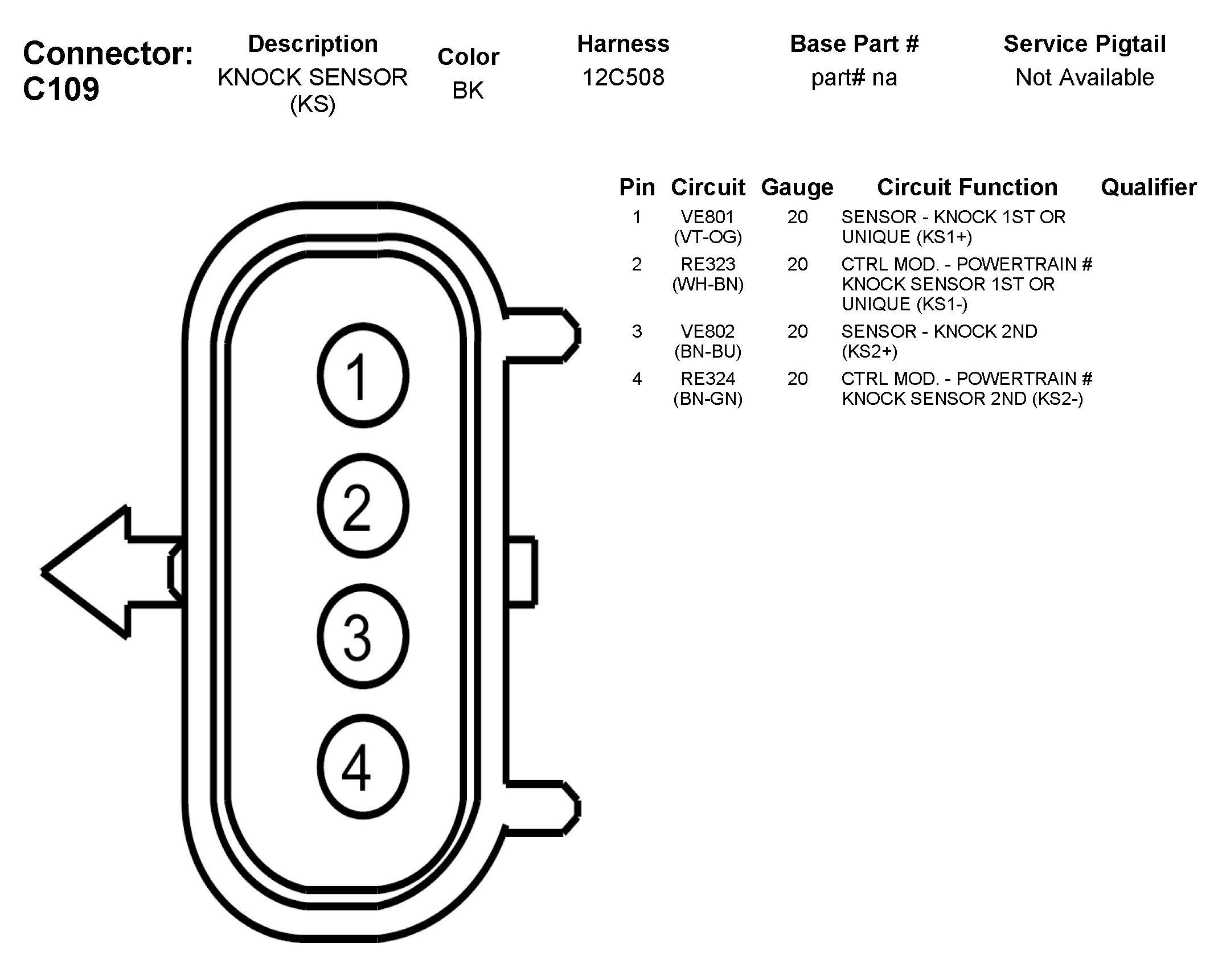 Connector: C109

| Description | Color | Harness | Base Part # | Service Pigtail |
|---|---|---|---|---|
| KNOCK SENSOR (KS) | BK | 12C508 | part# na | Not Available |

| Pin | Circuit | Gauge | Circuit Function | Qualifier |
|---|---|---|---|---|
| 1 | VE801 (VT-OG) | 20 | SENSOR - KNOCK 1ST OR UNIQUE (KS1+) | |
| 2 | RE323 (WH-BN) | 20 | CTRL MOD. - POWERTRAIN # KNOCK SENSOR 1ST OR UNIQUE (KS1-) | |
| 3 | VE802 (BN-BU) | 20 | SENSOR - KNOCK 2ND (KS2+) | |
| 4 | RE324 (BN-GN) | 20 | CTRL MOD. - POWERTRAIN # KNOCK SENSOR 2ND (KS2-) | |

1
2
3
4