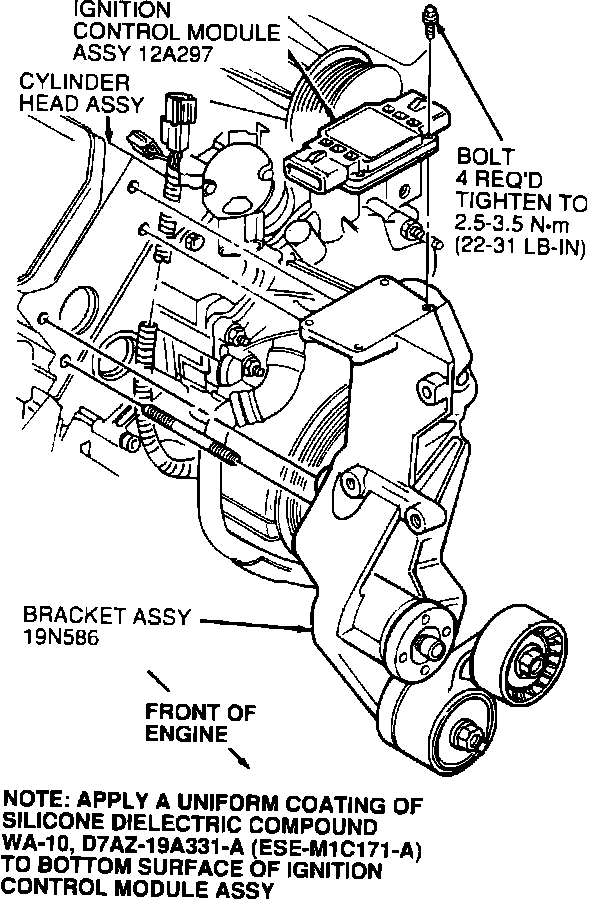 IGNITION CONTROL MODULE ASSY 12A297

CYLINDER HEAD ASSY

BOLT 4 REQ'D TIGHTEN TO 2.5-3.5 N•m (22-31 LB-IN)

BRACKET ASSY 19N586

FRONT OF ENGINE

NOTE: APPLY A UNIFORM COATING OF SILICONE DIELECTRIC COMPOUND WA-10, D7AZ-19A331-A (ESE-M1C171-A) TO BOTTOM SURFACE OF IGNITION CONTROL MODULE ASSY